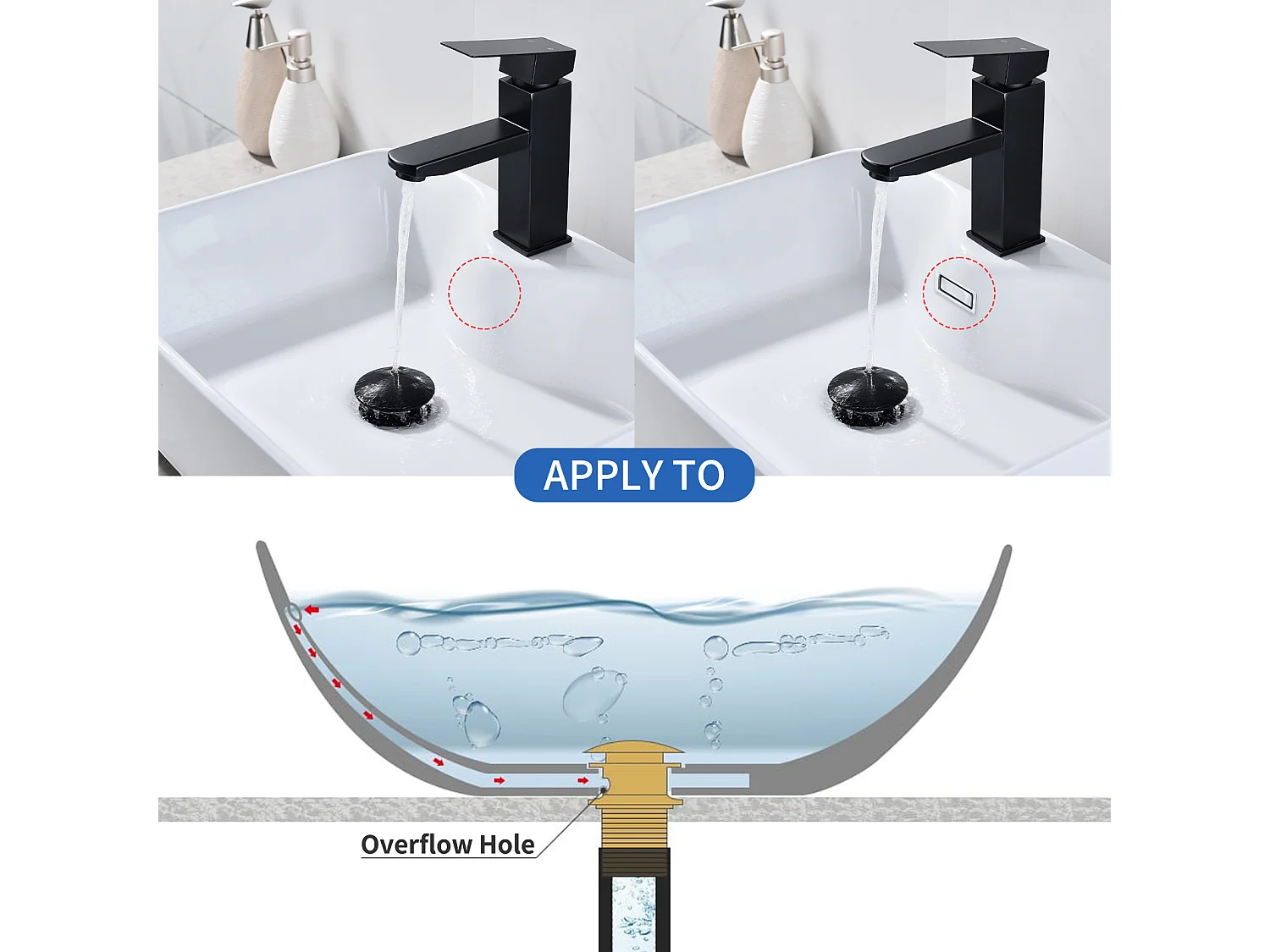 APPLY TO

Overflow Hole