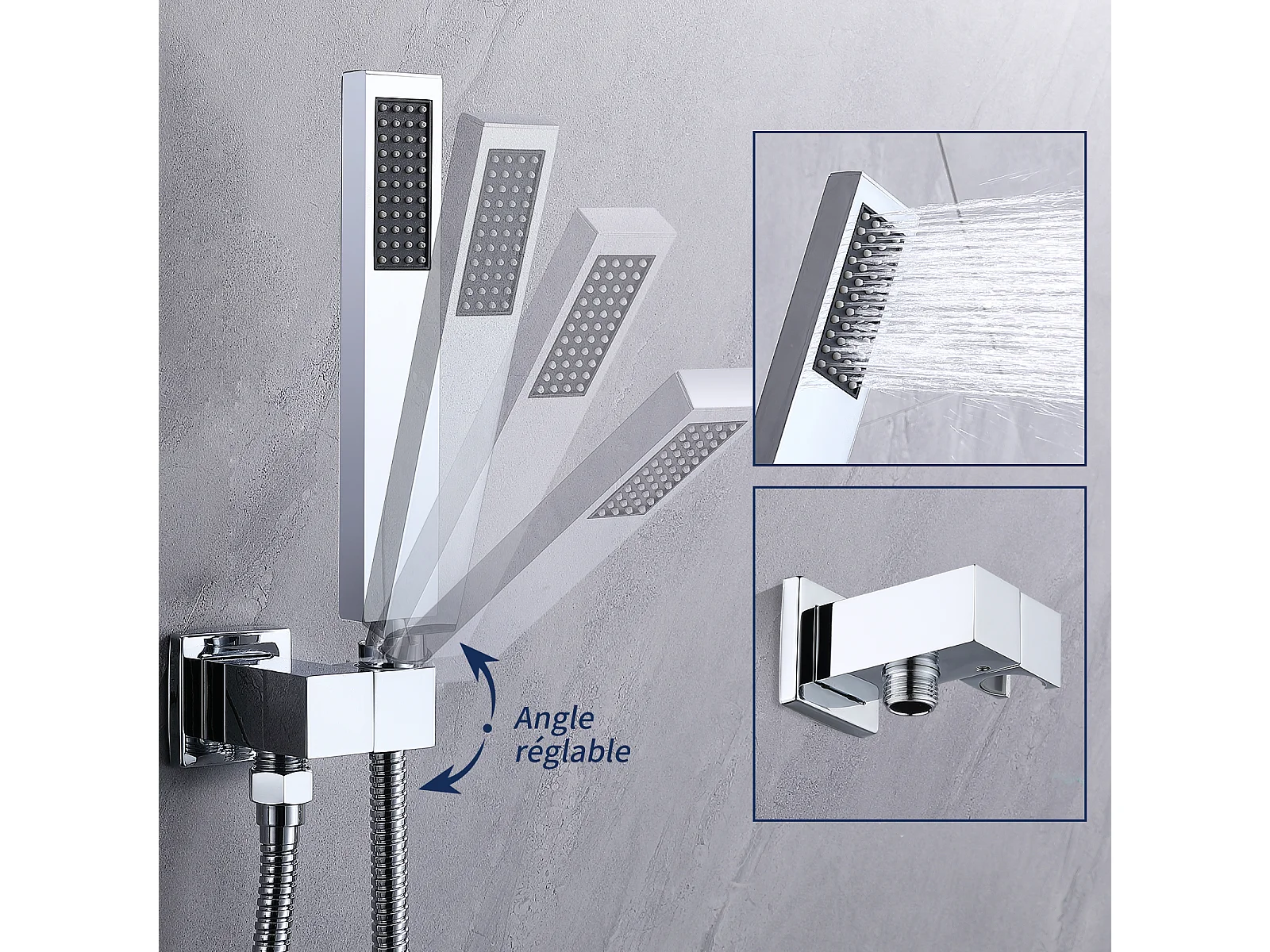 Angle réglable