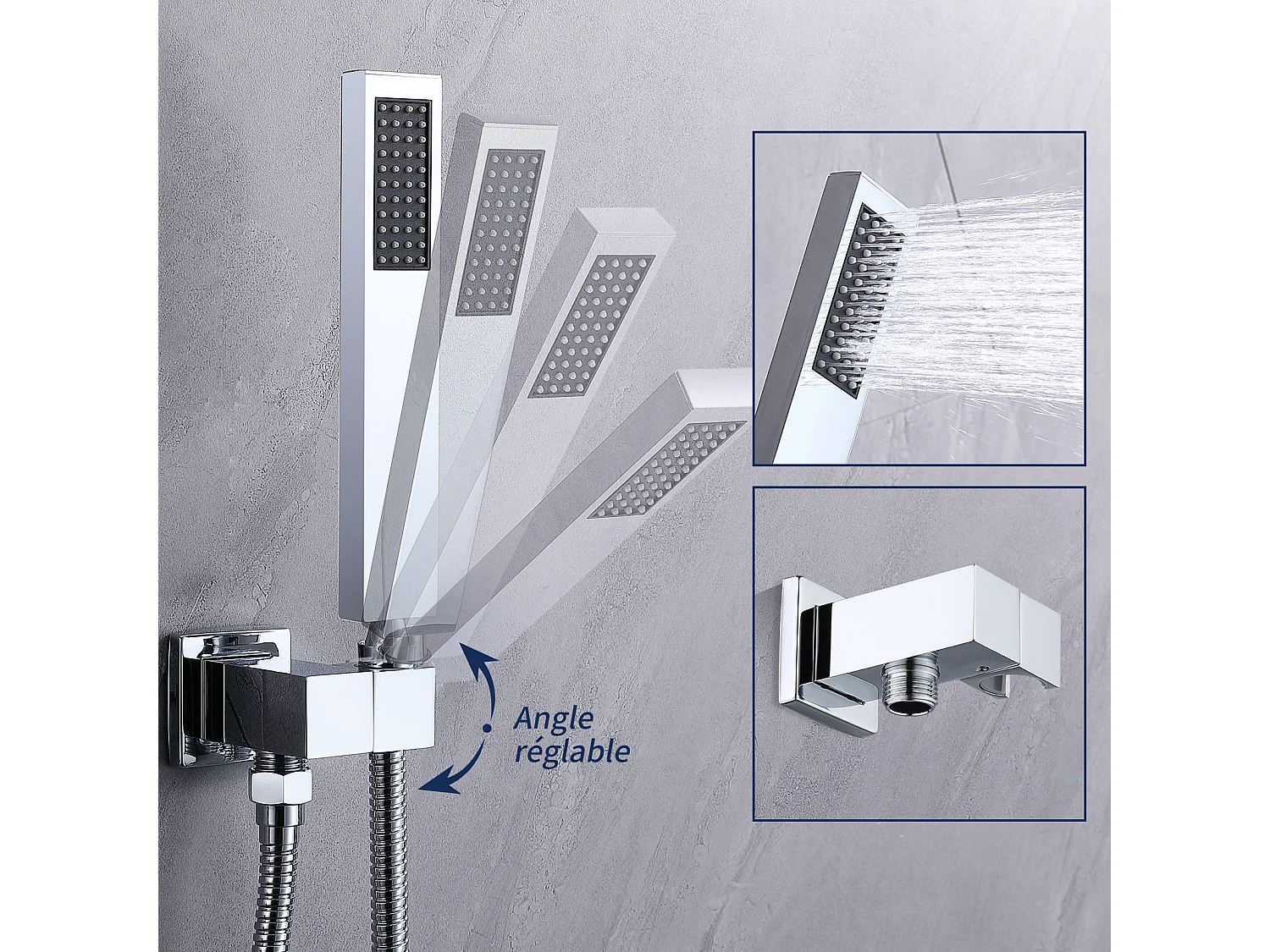 Angle réglable