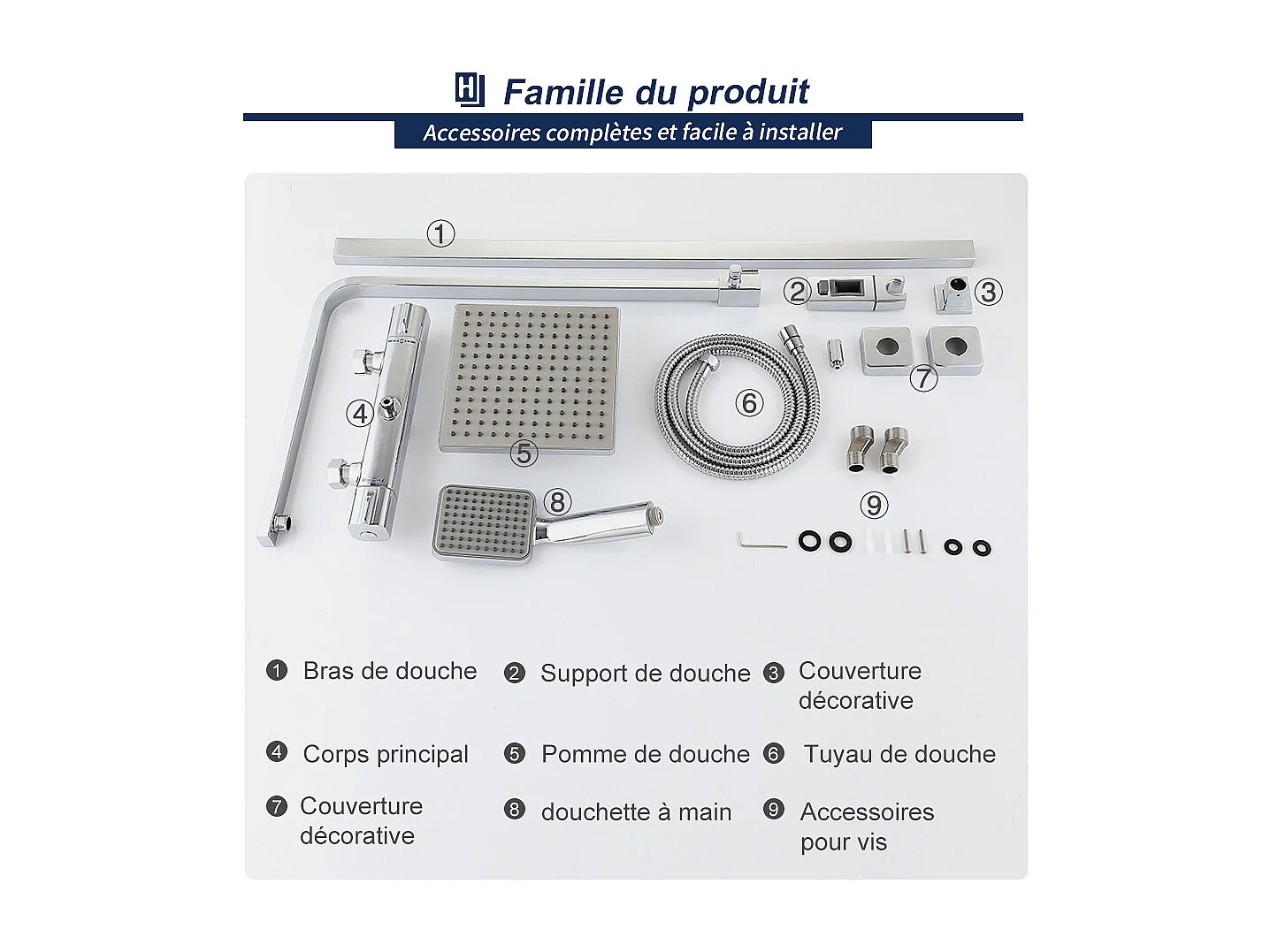 Famille du produit

Accessoires complètes et facile à installer

①
②
③
④
⑤
⑥
⑦
⑧
⑨

❶ Bras de douche
❷ Support de douche
❸ Couverture décorative
❹ Corps principal
❺ Pomme de douche
❻ Tuyau de douche
❼ Couverture décorative
❽ douchette à main
❾ Accessoires pour vis