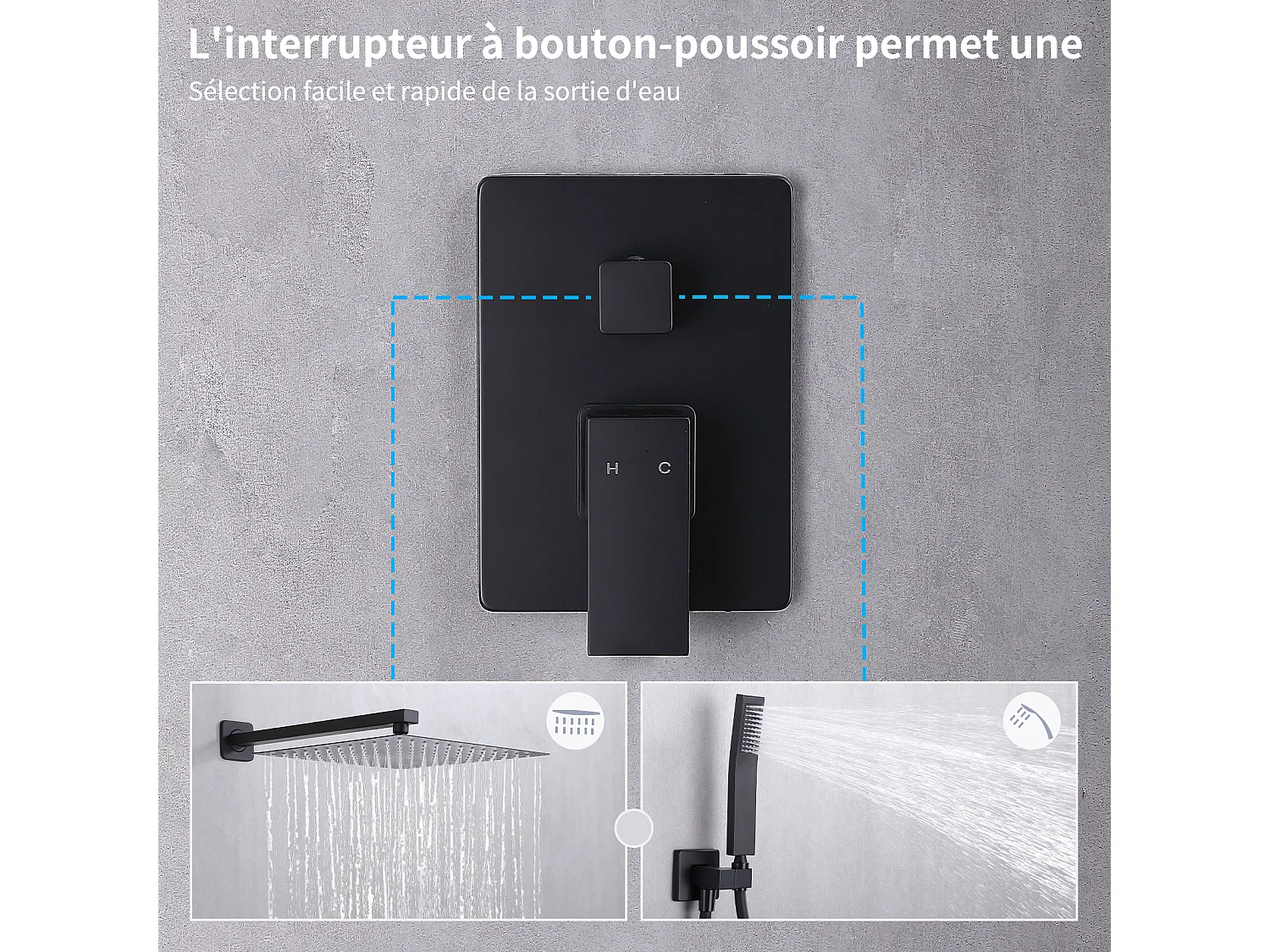 L'interrupteur à bouton-poussoir permet une
Sélection facile et rapide de la sortie d'eau

H C