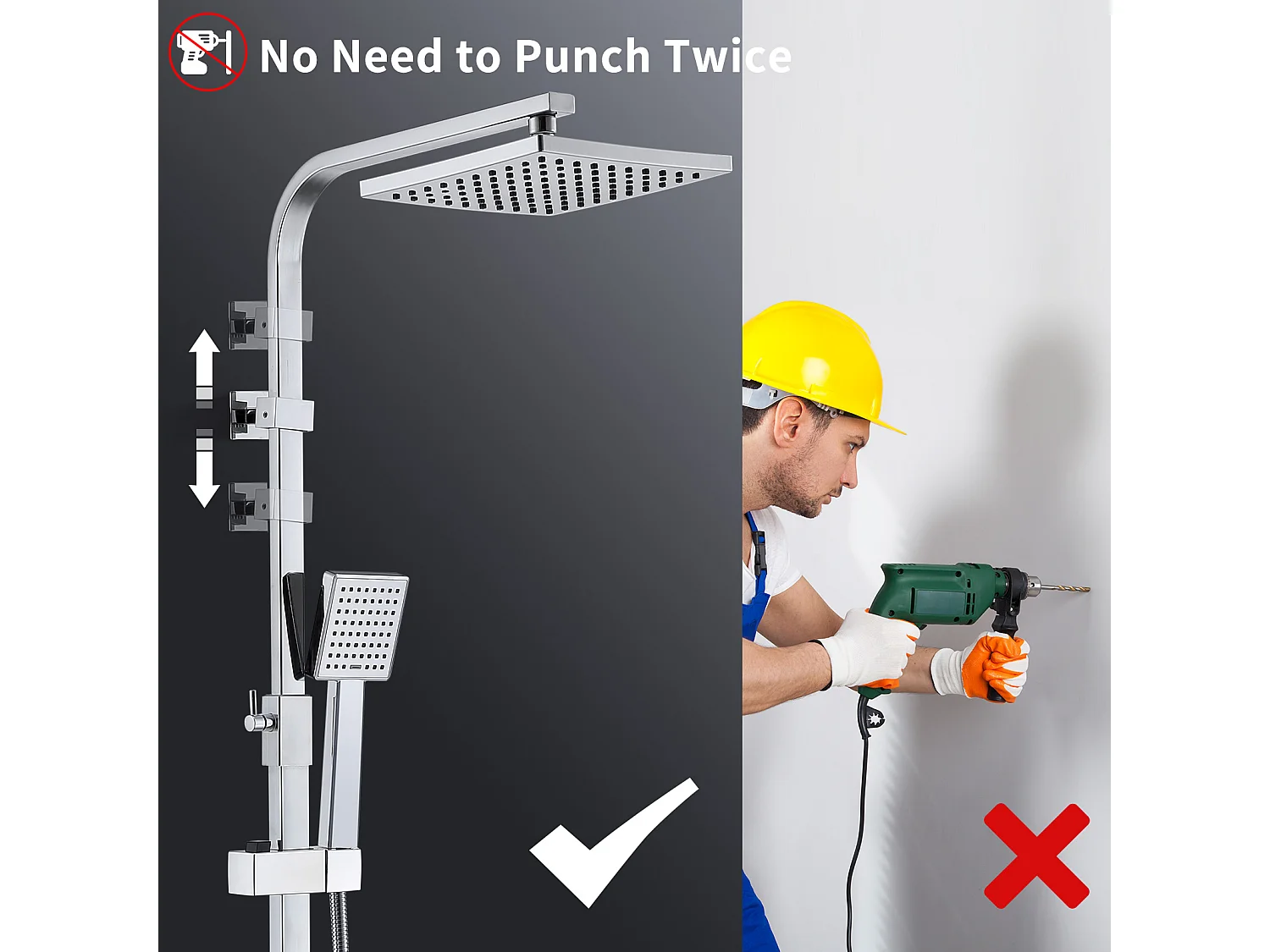 No Need to Punch Twice