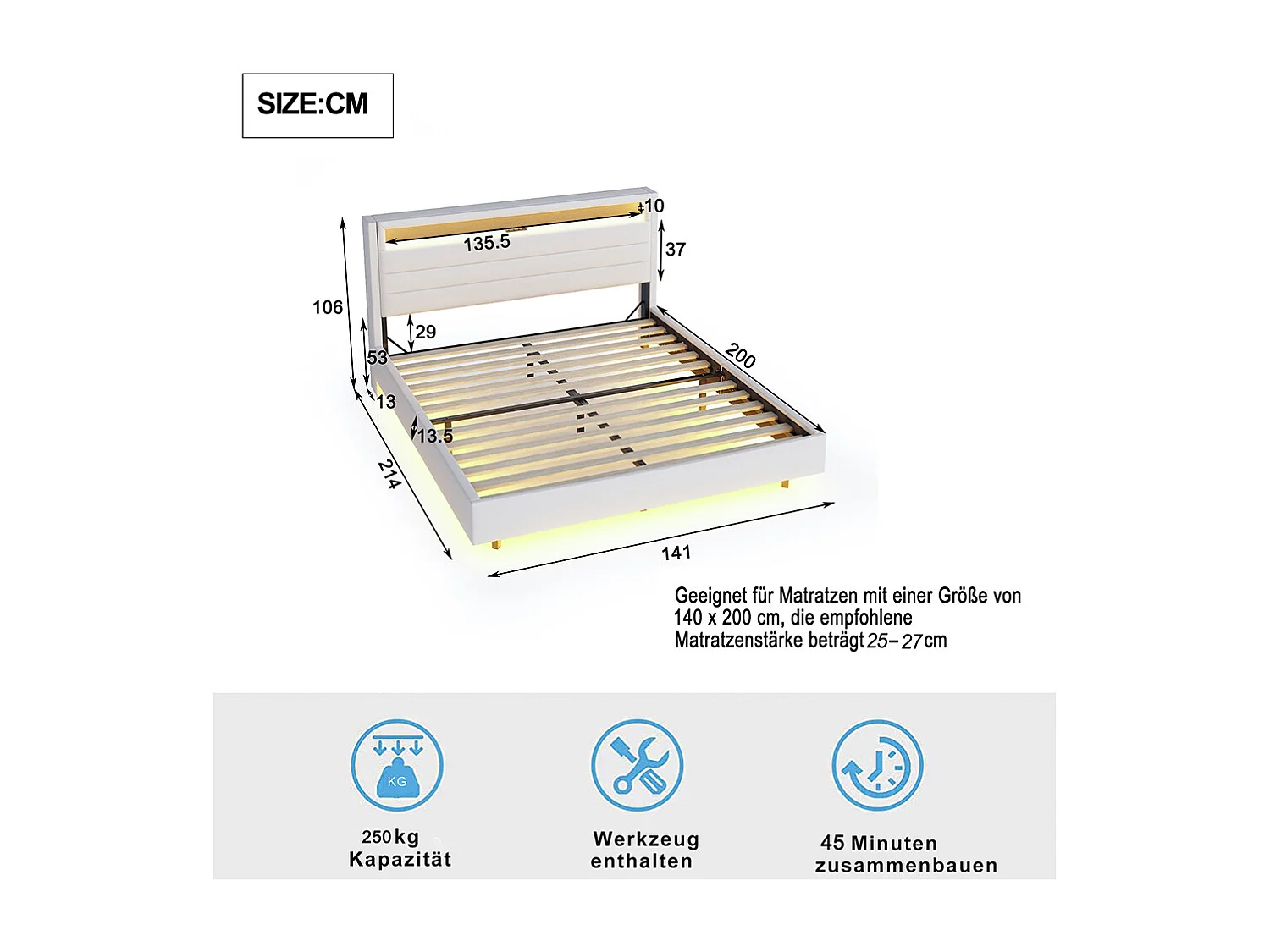 SIZE:CM

10
135.5
37
106
29
53
200
13
13.5
214
141

Geeignet für Matratzen mit einer Größe von 140 x 200 cm, die empfohlene Matratzenstärke beträgt 25–27 cm

KG
250 kg
Kapazität

Werkzeug
enthalten

45 Minuten
zusammenbauen