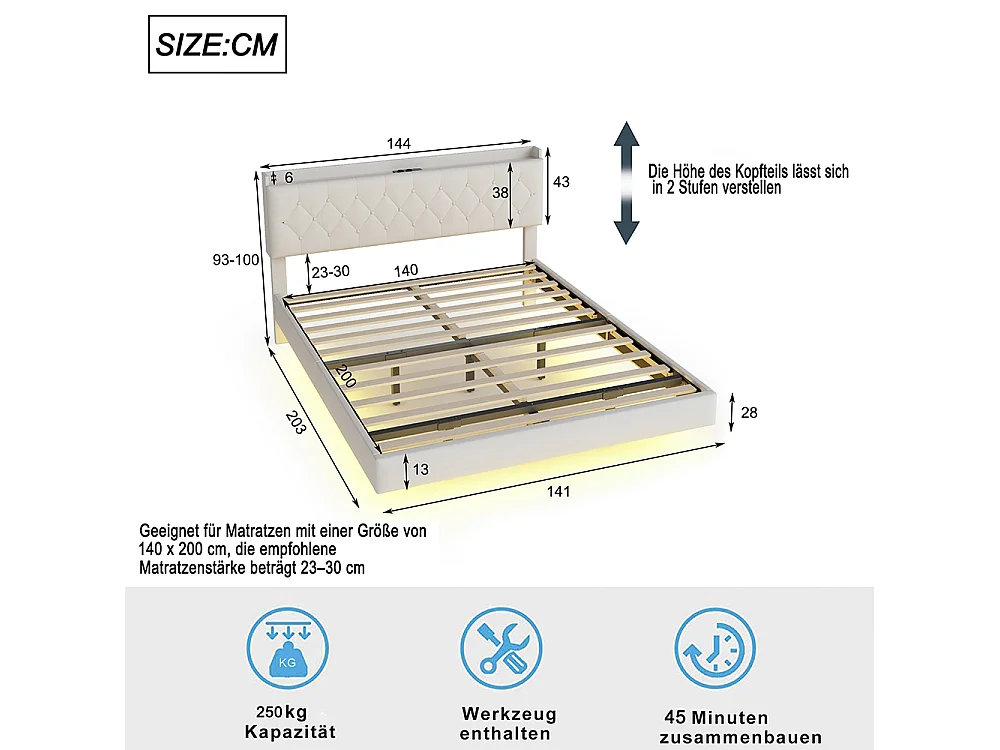 SIZE:CM

144

6

38

43

Die Höhe des Kopfteils lässt sich in 2 Stufen verstellen

93-100

23-30

140

200

203

28

13

141

Geeignet für Matratzen mit einer Größe von 140 x 200 cm, die empfohlene Matratzenstärke beträgt 23–30 cm

KG

250kg Kapazität

Werkzeug enthalten

45 Minuten zusammenbauen