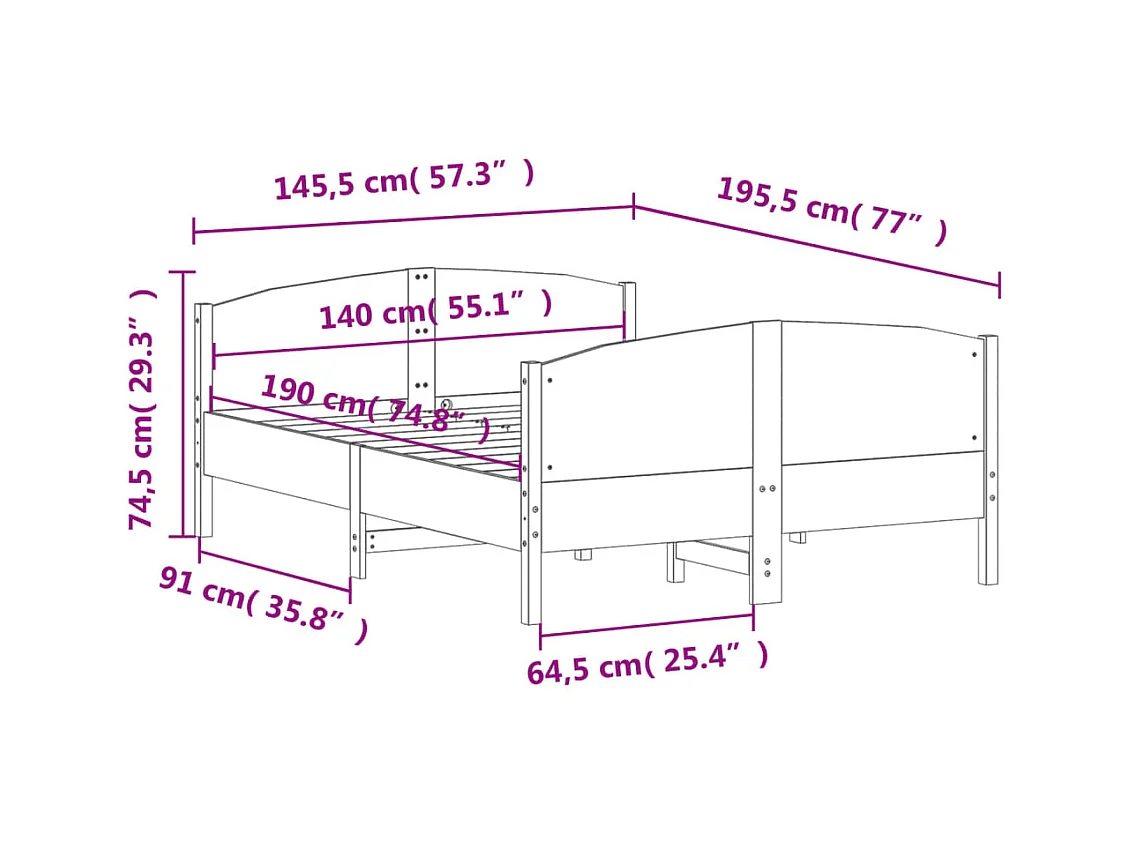 145,5 cm( 57.3” )

195,5 cm( 77” )

74,5 cm( 29.3” )

140 cm( 55.1” )

190 cm( 74.8” )

91 cm( 35.8” )

64,5 cm( 25.4” )