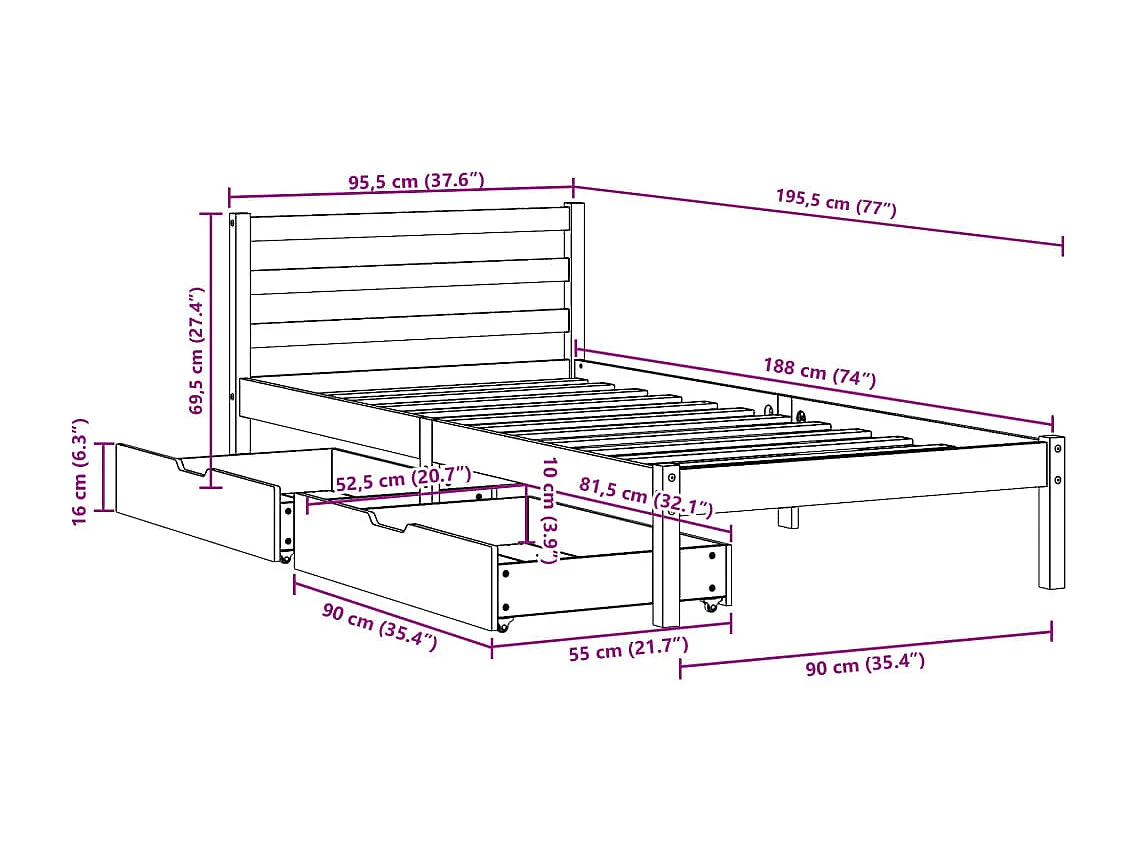 95,5 cm (37.6")
195,5 cm (77")
69,5 cm (27.4")
188 cm (74")
16 cm (6.3")
52,5 cm (20.7")
10 cm (3.9")
81,5 cm (32.1")
90 cm (35.4")
55 cm (21.7")
90 cm (35.4")