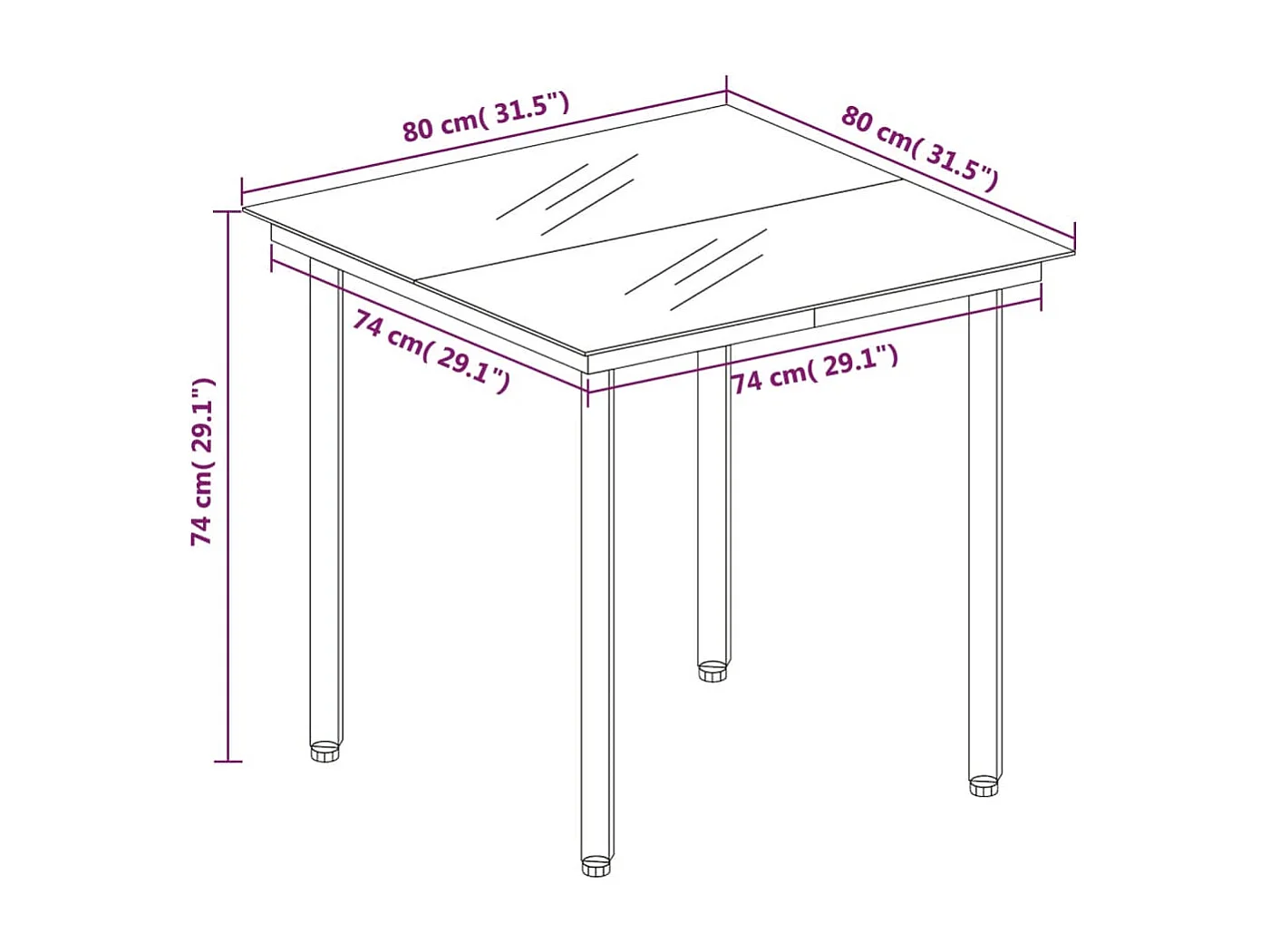 80 cm( 31.5")

80 cm( 31.5")

74 cm( 29.1")

74 cm( 29.1")

74 cm( 29.1")