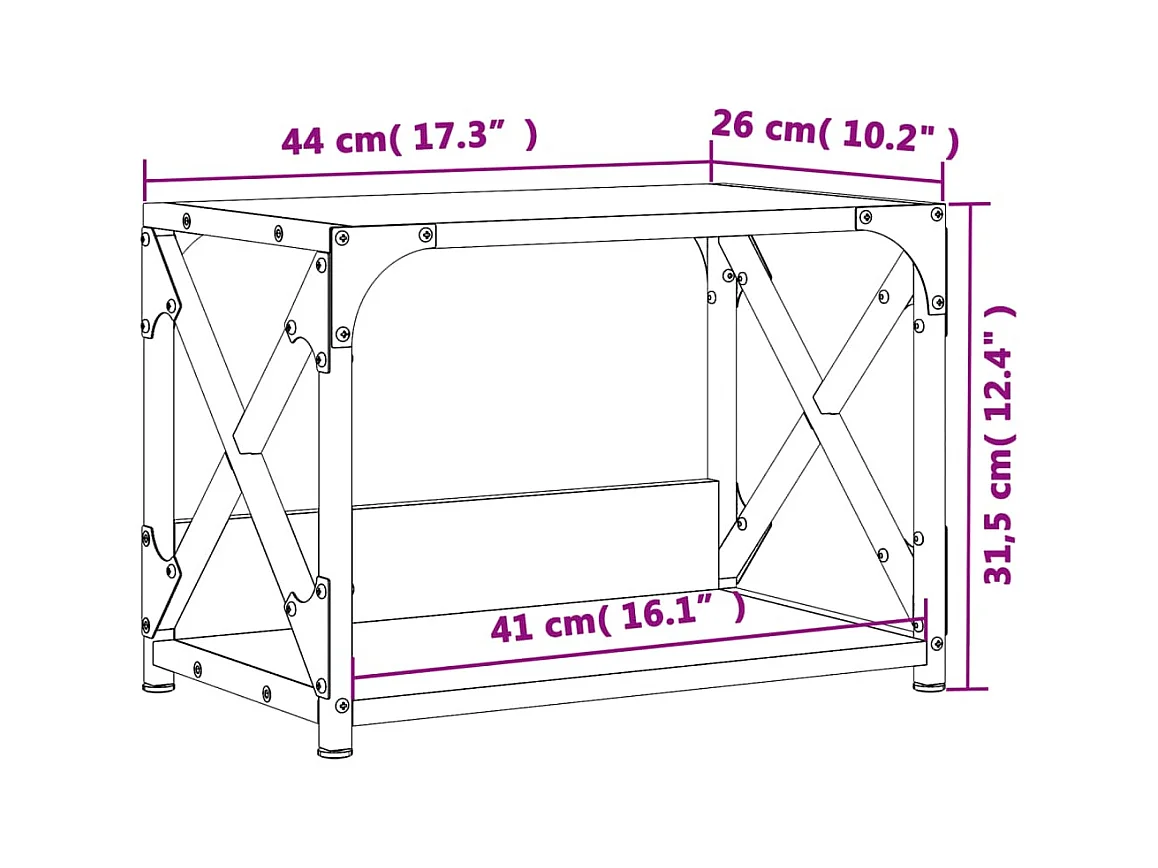 44 cm( 17.3”  )

26 cm( 10.2" )

31,5 cm( 12.4" )

41 cm( 16.1”  )