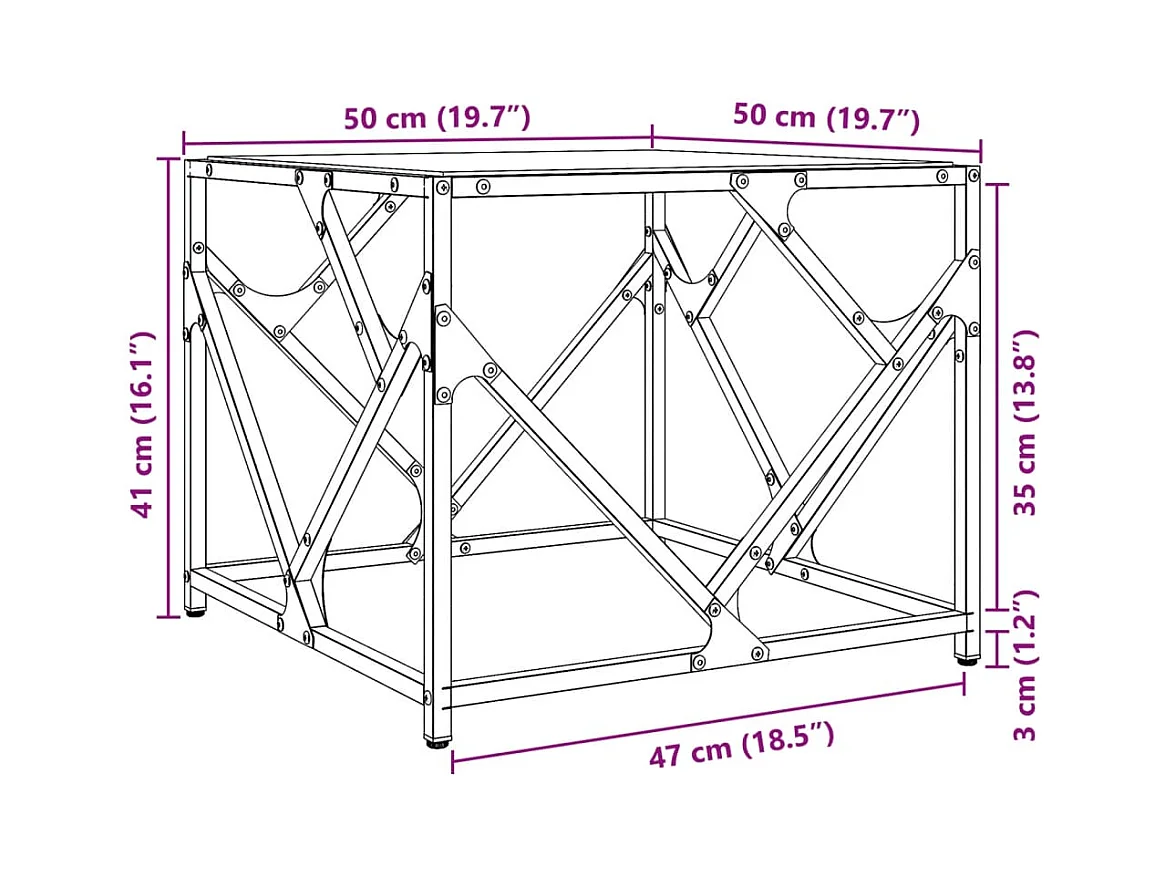 50 cm (19.7″)
50 cm (19.7″)
41 cm (16.1″)
35 cm (13.8″)
3 cm (1.2″)
47 cm (18.5″)