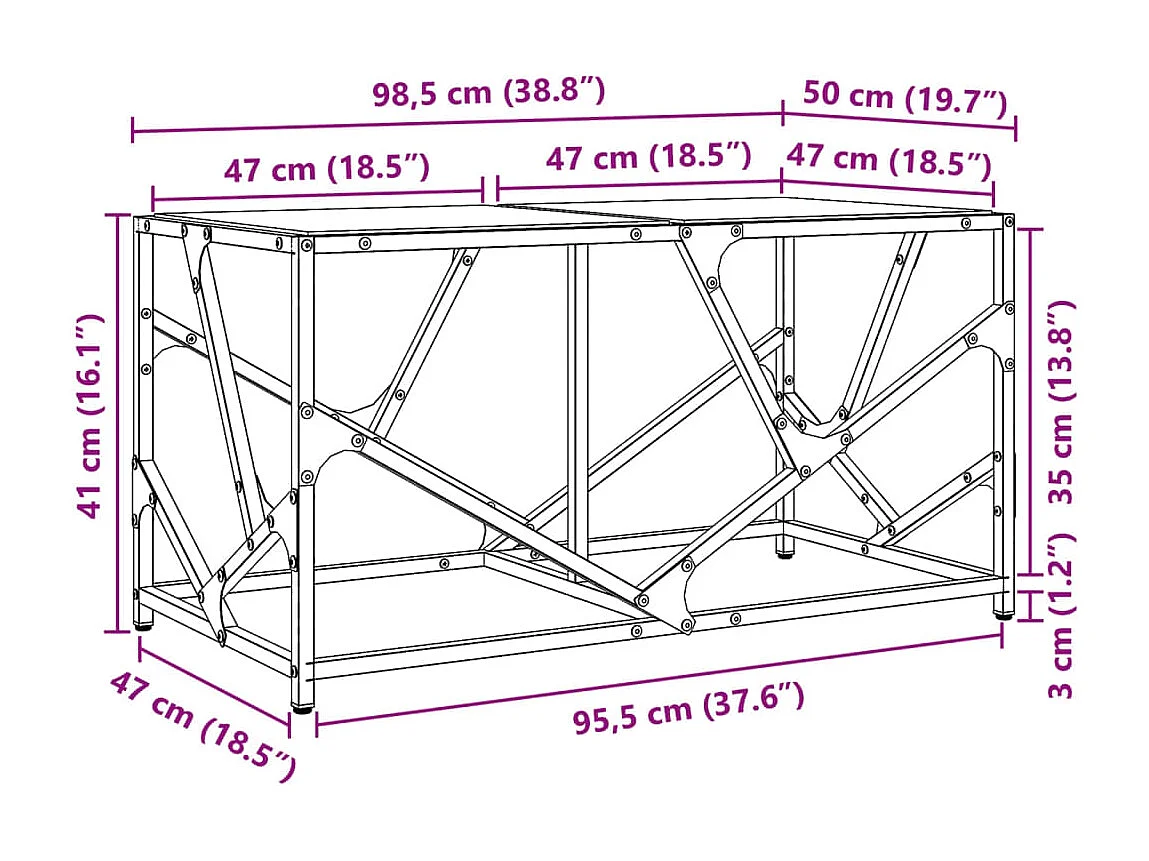 98,5 cm (38.8″)
50 cm (19.7″)
47 cm (18.5″)
47 cm (18.5″)
47 cm (18.5″)
41 cm (16.1″)
35 cm (13.8″)
3 cm (1.2″)
47 cm (18.5″)
95,5 cm (37.6″)