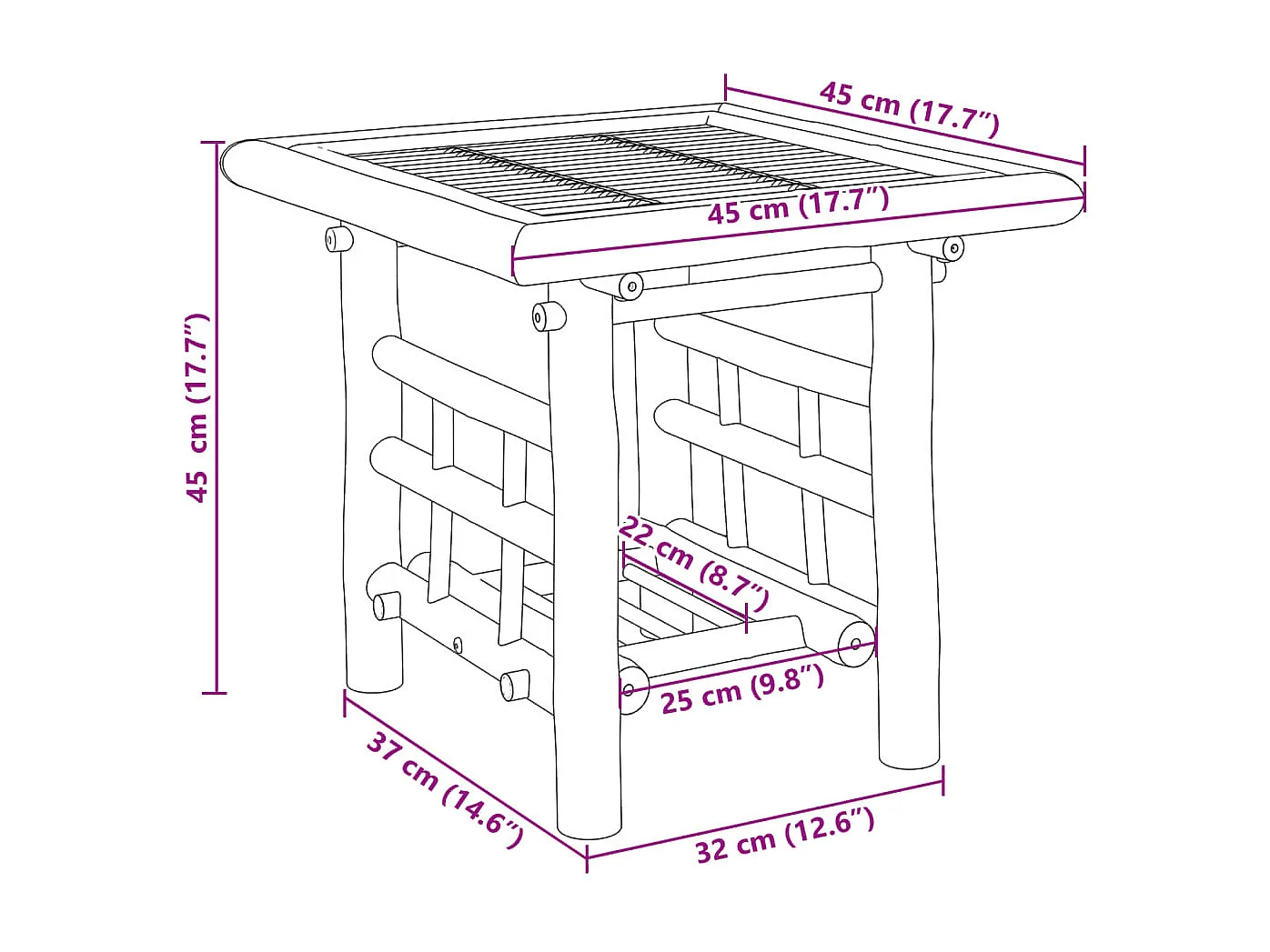 45 cm (17.7″)

45 cm (17.7″)

45 cm (17.7″)

22 cm (8.7″)

25 cm (9.8″)

37 cm (14.6″)

32 cm (12.6″)