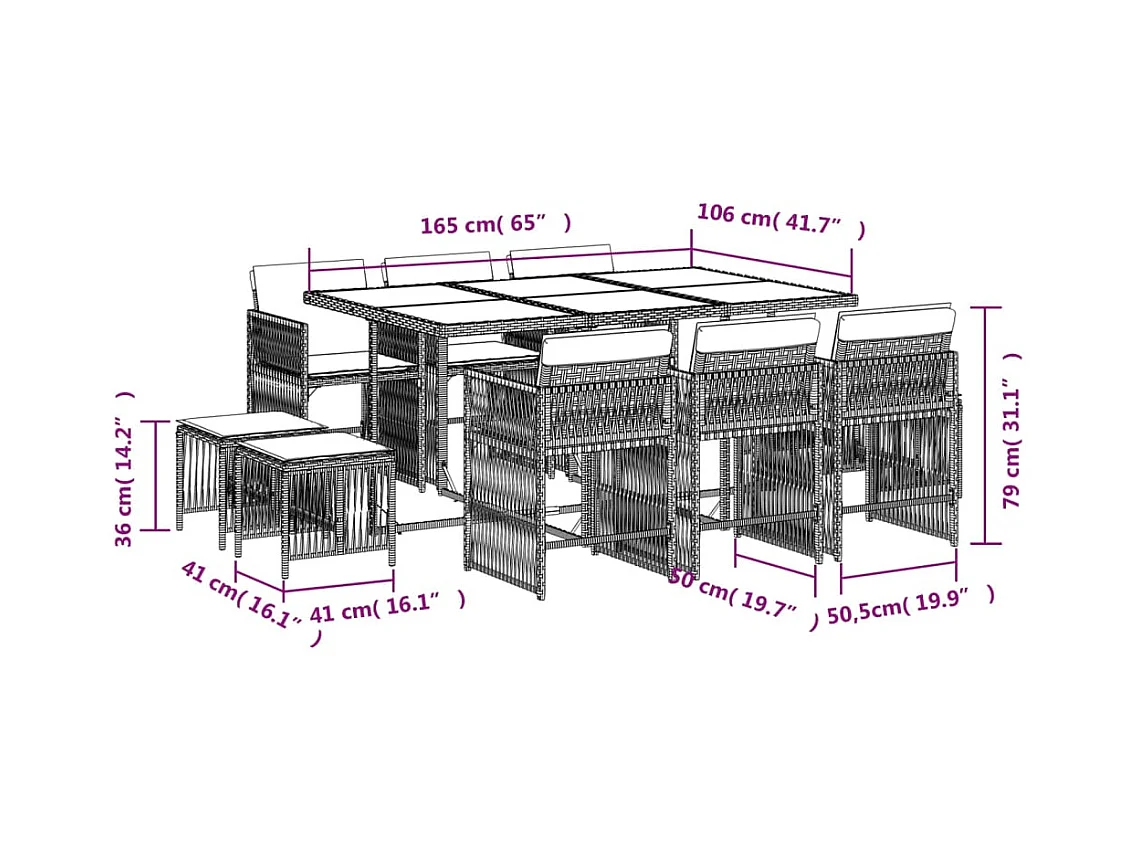 165 cm( 65”　)

106 cm( 41.7”　)

79 cm( 31.1”　)

36 cm( 14.2”　)

41 cm( 16.1”　)

41 cm( 16.1”　)

50 cm( 19.7”　)

50,5cm( 19.9”　)