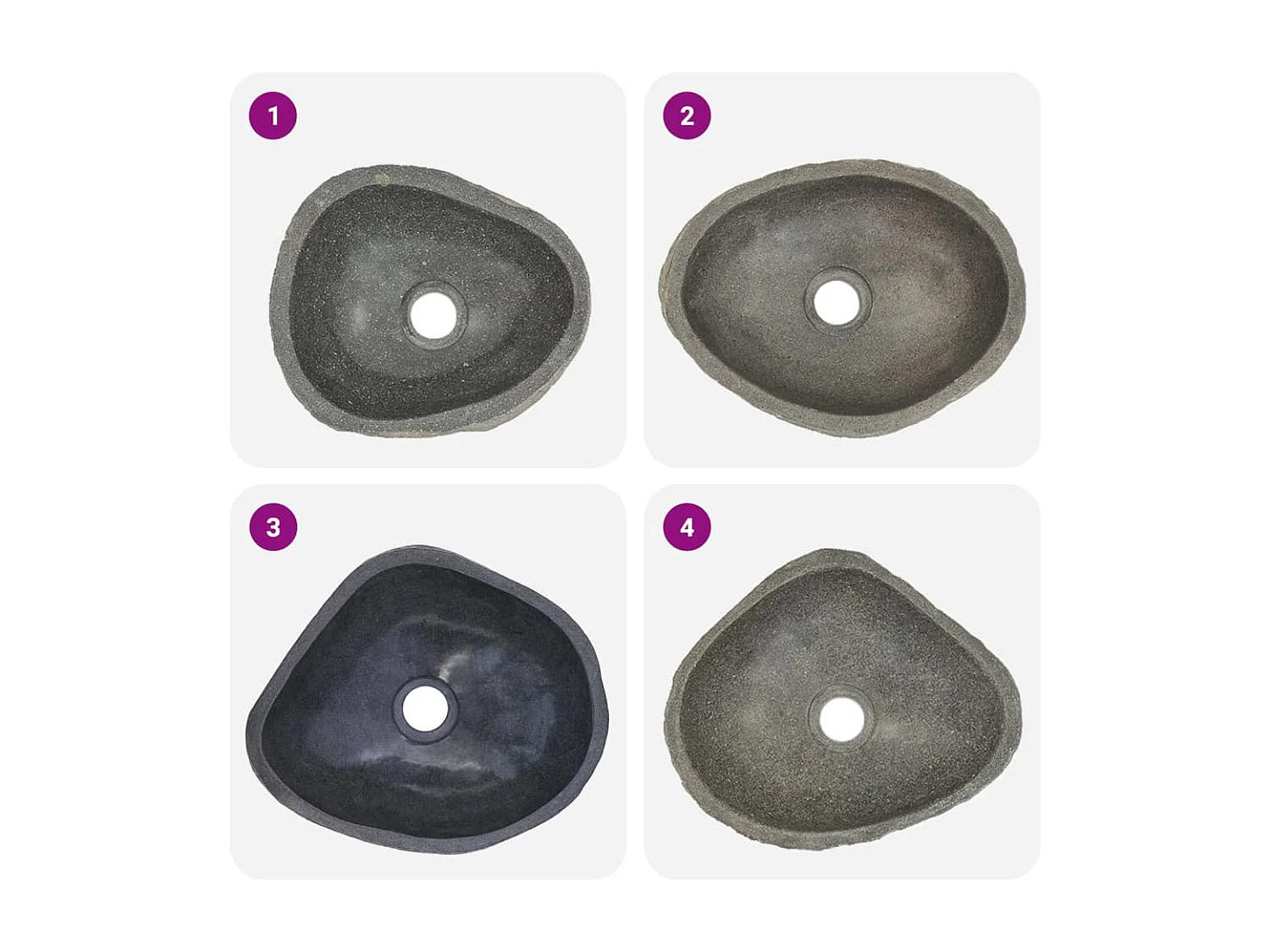 1

2

3

4