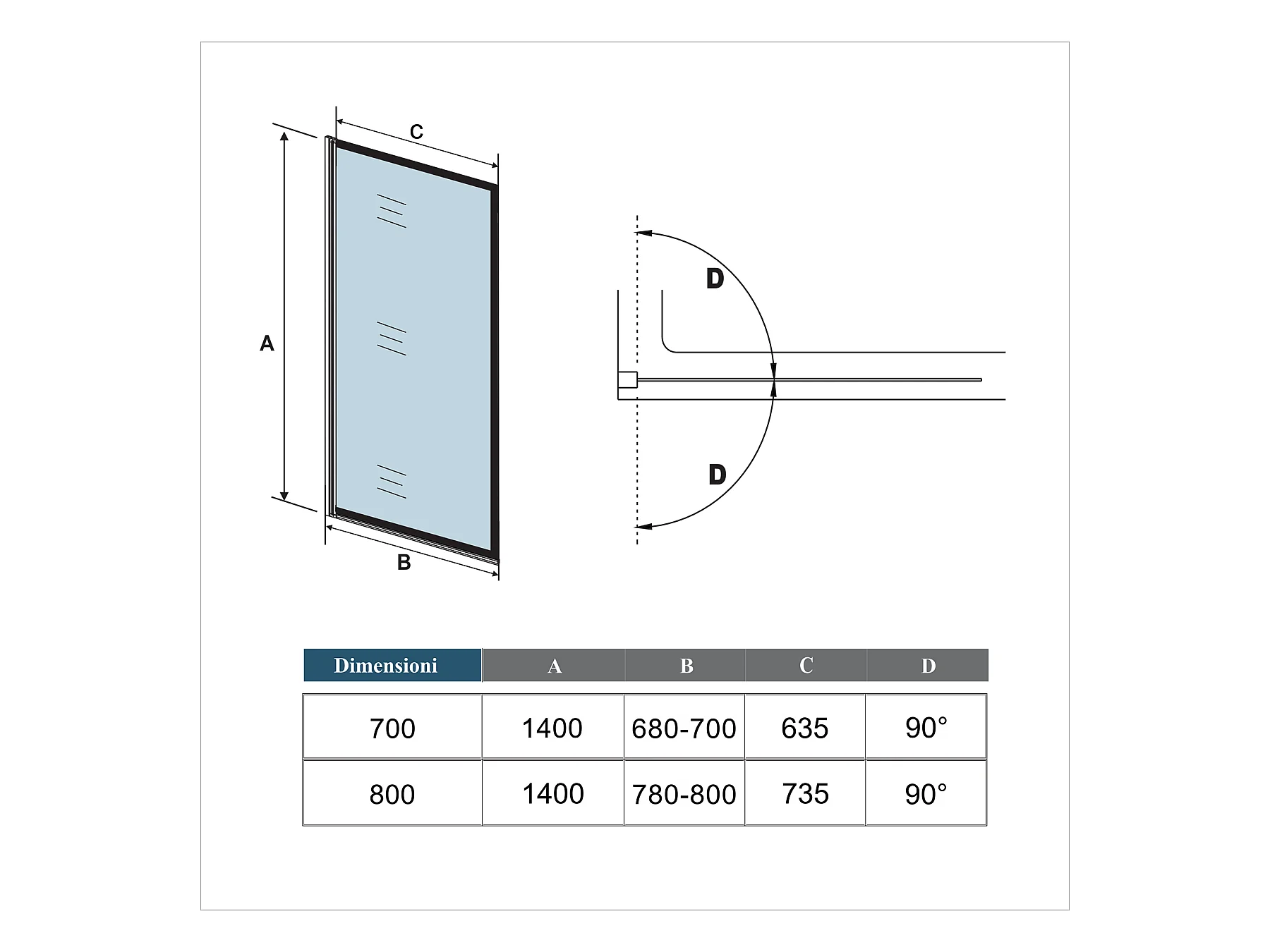 C

A

B

D

D

| Dimensioni | A | B | C | D |
|---|---|---|---|---|
| 700 | 1400 | 680-700 | 635 | 90° |
| 800 | 1400 | 780-800 | 735 | 90° |