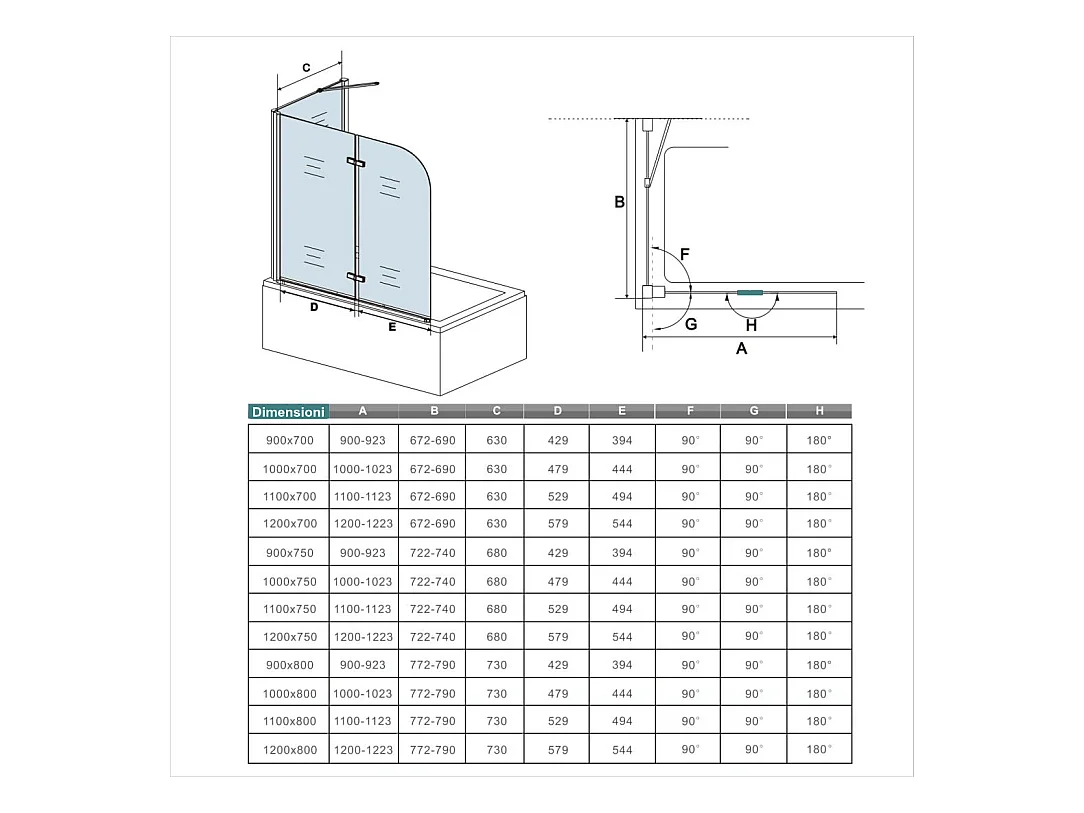 C

D

E

B

F

G

H

A

| Dimensioni | A | B | C | D | E | F | G | H |
|---|---|---|---|---|---|---|---|---|
| 900x700 | 900-923 | 672-690 | 630 | 429 | 394 | 90° | 90° | 180° |
| 1000x700 | 1000-1023 | 672-690 | 630 | 479 | 444 | 90° | 90° | 180° |
| 1100x700 | 1100-1123 | 672-690 | 630 | 529 | 494 | 90° | 90° | 180° |
| 1200x700 | 1200-1223 | 672-690 | 630 | 579 | 544 | 90° | 90° | 180° |
| 900x750 | 900-923 | 722-740 | 680 | 429 | 394 | 90° | 90° | 180° |
| 1000x750 | 1000-1023 | 722-740 | 680 | 479 | 444 | 90° | 90° | 180° |
| 1100x750 | 1100-1123 | 722-740 | 680 | 529 | 494 | 90° | 90° | 180° |
| 1200x750 | 1200-1223 | 722-740 | 680 | 579 | 544 | 90° | 90° | 180° |
| 900x800 | 900-923 | 772-790 | 730 | 429 | 394 | 90° | 90° | 180° |
| 1000x800 | 1000-1023 | 772-790 | 730 | 479 | 444 | 90° | 90° | 180° |
| 1100x800 | 1100-1123 | 772-790 | 730 | 529 | 494 | 90° | 90° | 180° |
| 1200x800 | 1200-1223 | 772-790 | 730 | 579 | 544 | 90° | 90° | 180° |