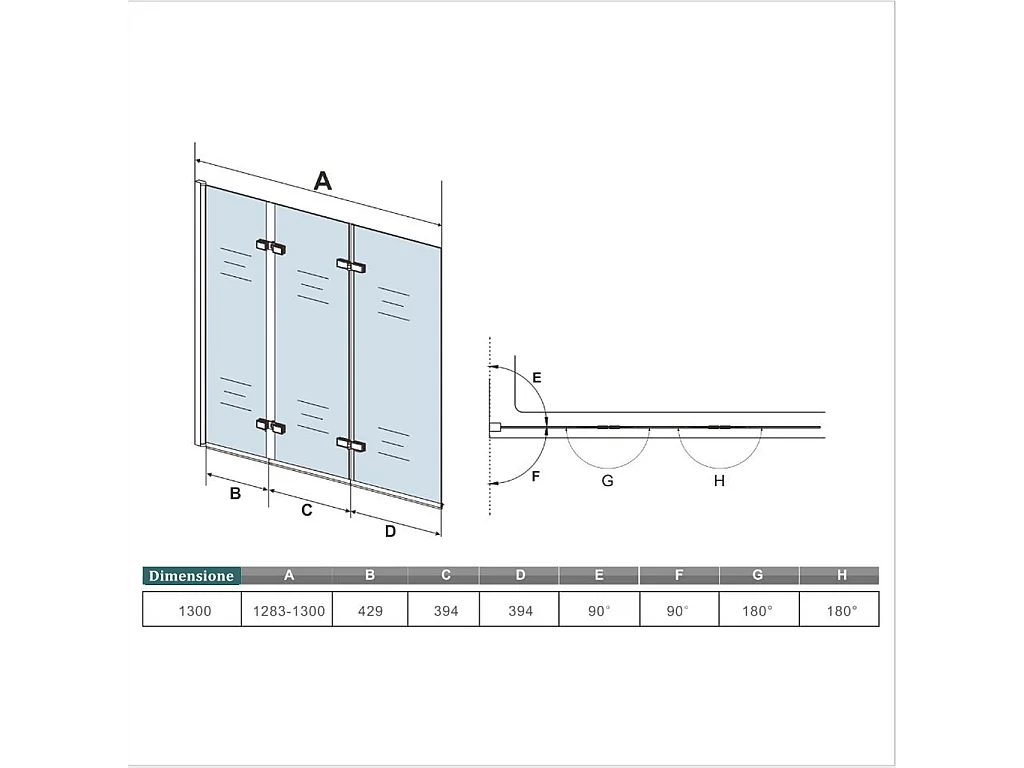 A

B C D

E

F G H

| Dimensione | A | B | C | D | E | F | G | H |
|---|---|---|---|---|---|---|---|---|
| 1300 | 1283-1300 | 429 | 394 | 394 | 90° | 90° | 180° | 180° |