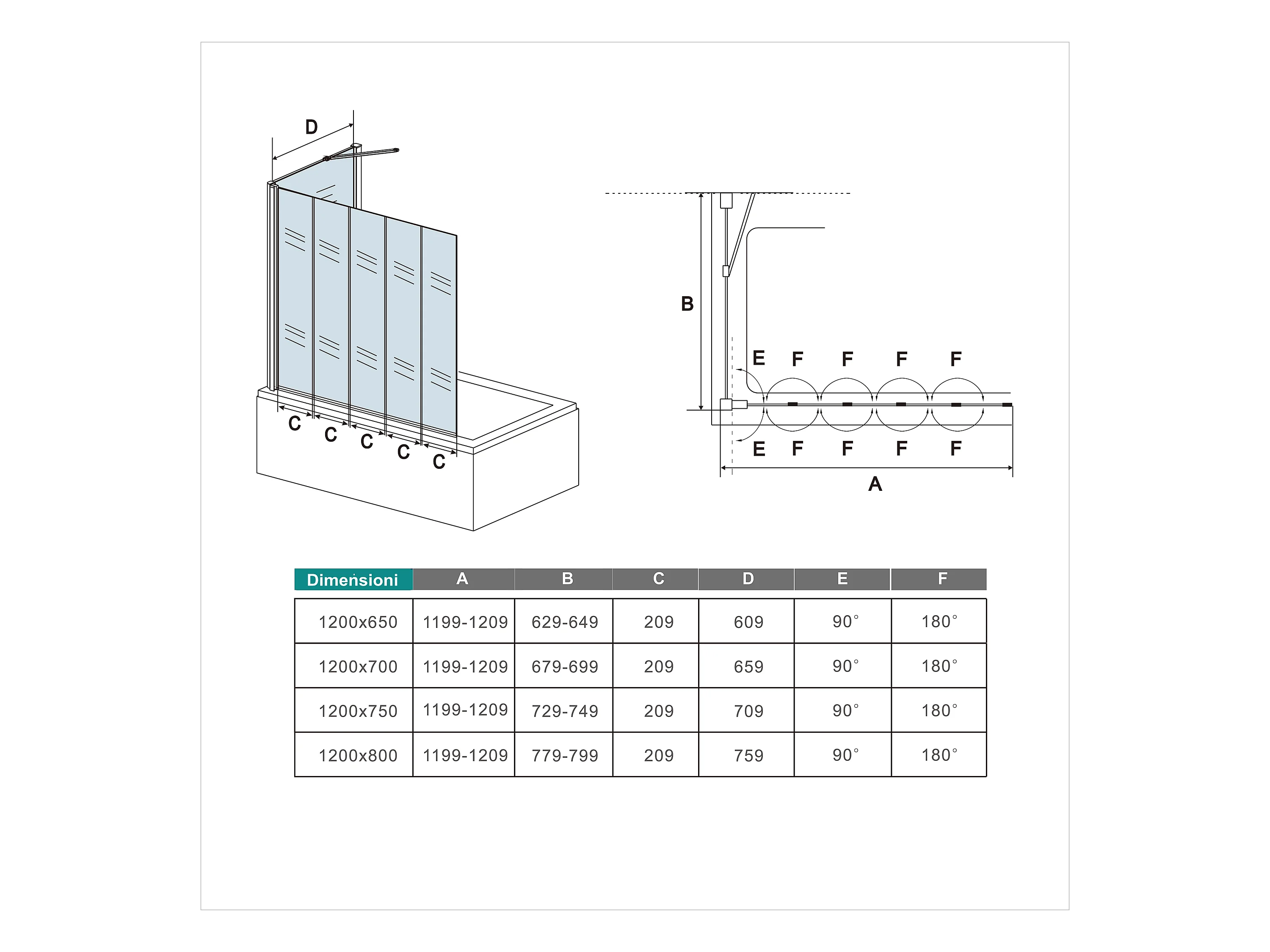 D

C C C C C

B

E F F F F

E F F F F

A

| Dimensioni | A | B | C | D | E | F |
|---|---|---|---|---|---|---|
| 1200x650 | 1199-1209 | 629-649 | 209 | 609 | 90° | 180° |
| 1200x700 | 1199-1209 | 679-699 | 209 | 659 | 90° | 180° |
| 1200x750 | 1199-1209 | 729-749 | 209 | 709 | 90° | 180° |
| 1200x800 | 1199-1209 | 779-799 | 209 | 759 | 90° | 180° |