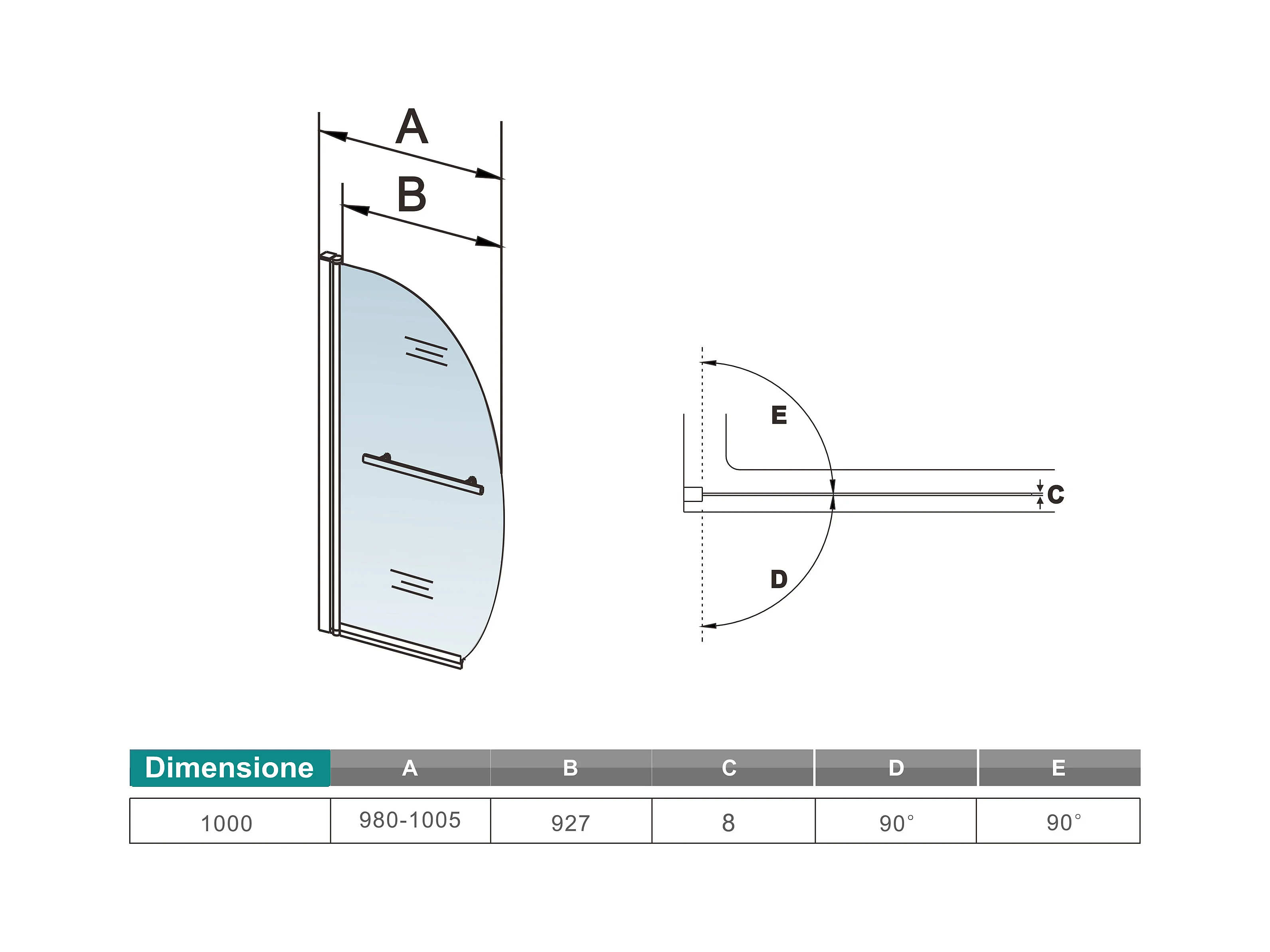 A

B

E

C

D

| Dimensione | A | B | C | D | E |
|---|---|---|---|---|---|
| 1000 | 980-1005 | 927 | 8 | 90° | 90° |