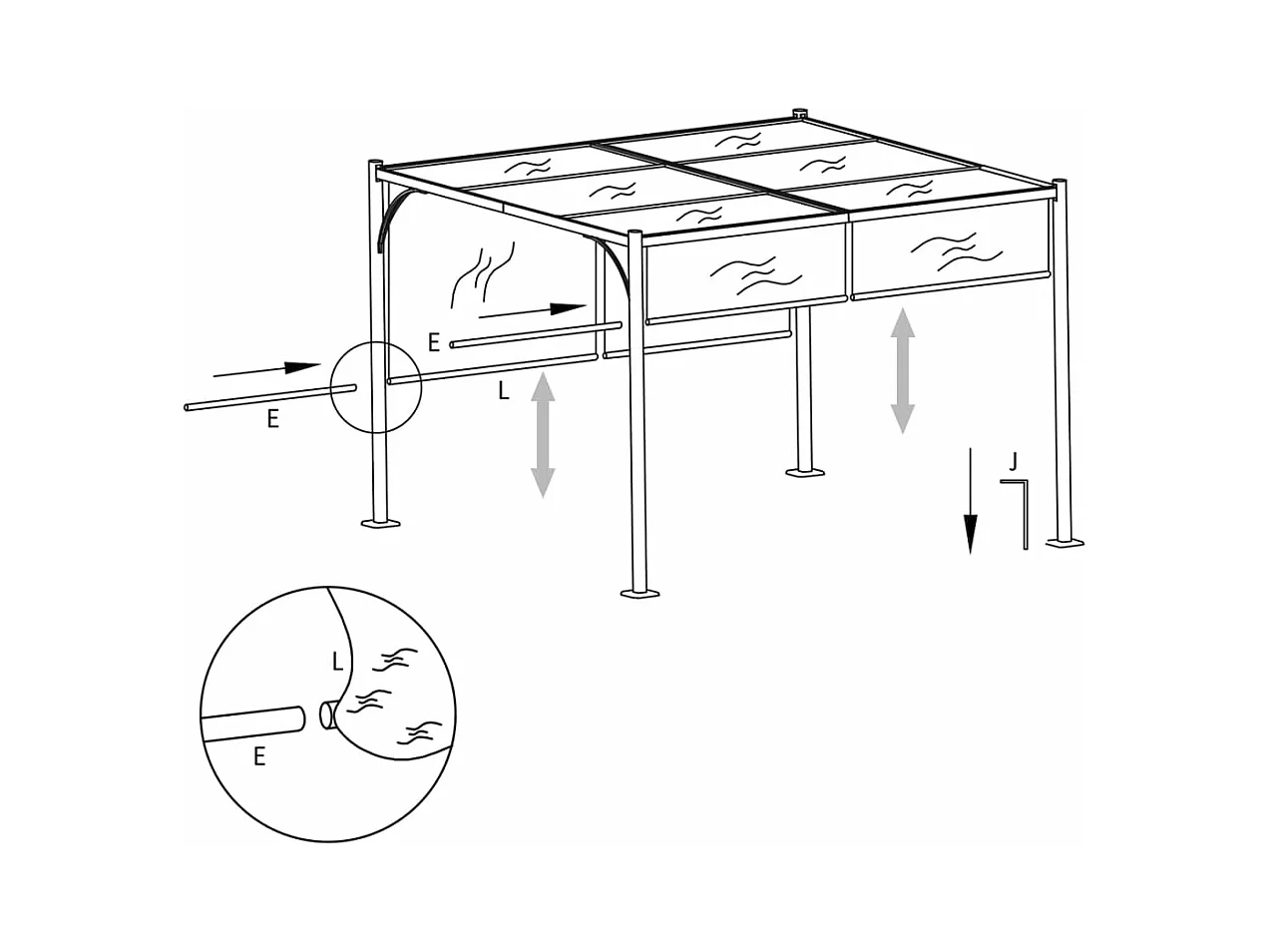 E
E
L
J
L
E