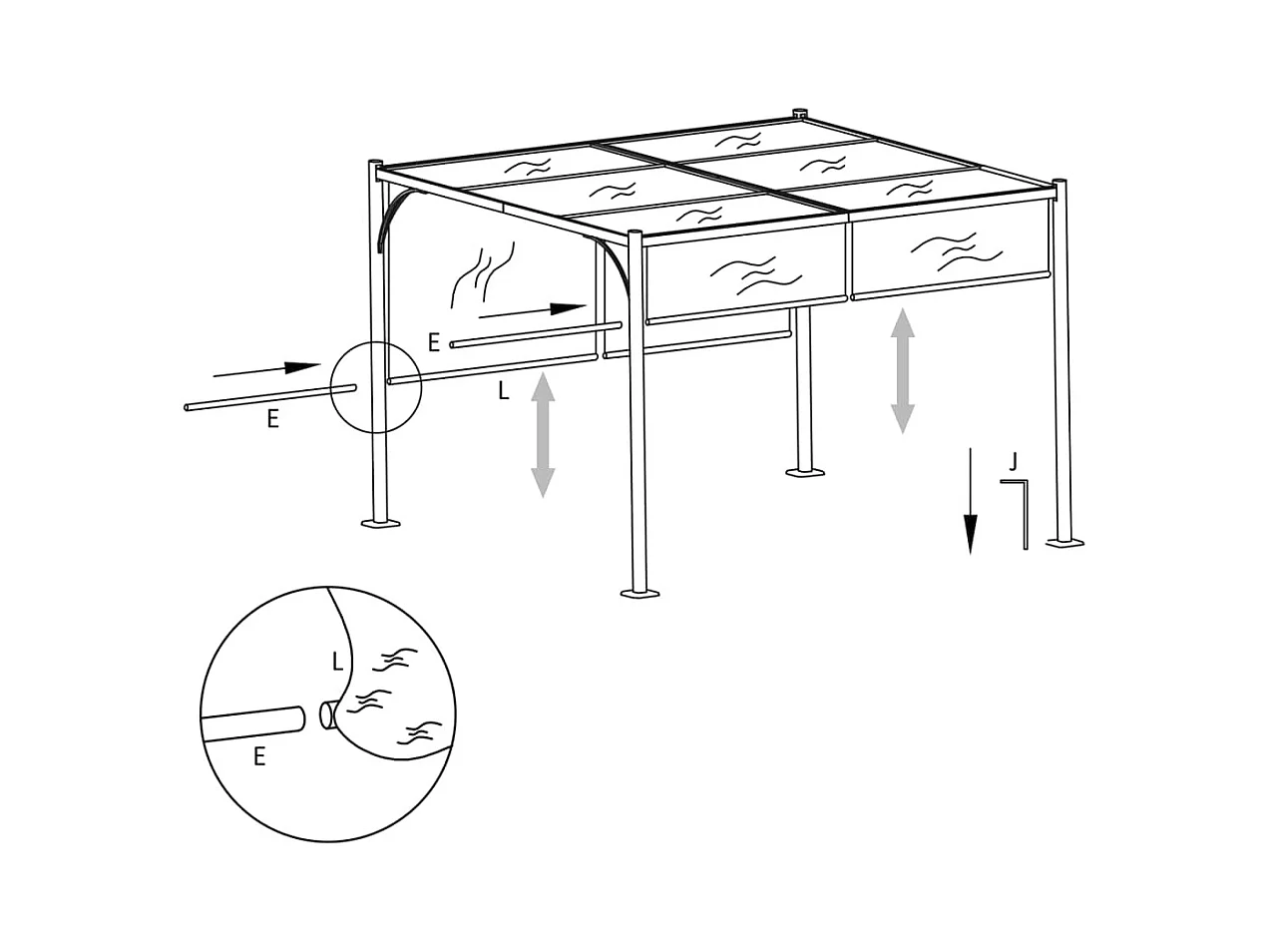 E
E
L
J
L
E