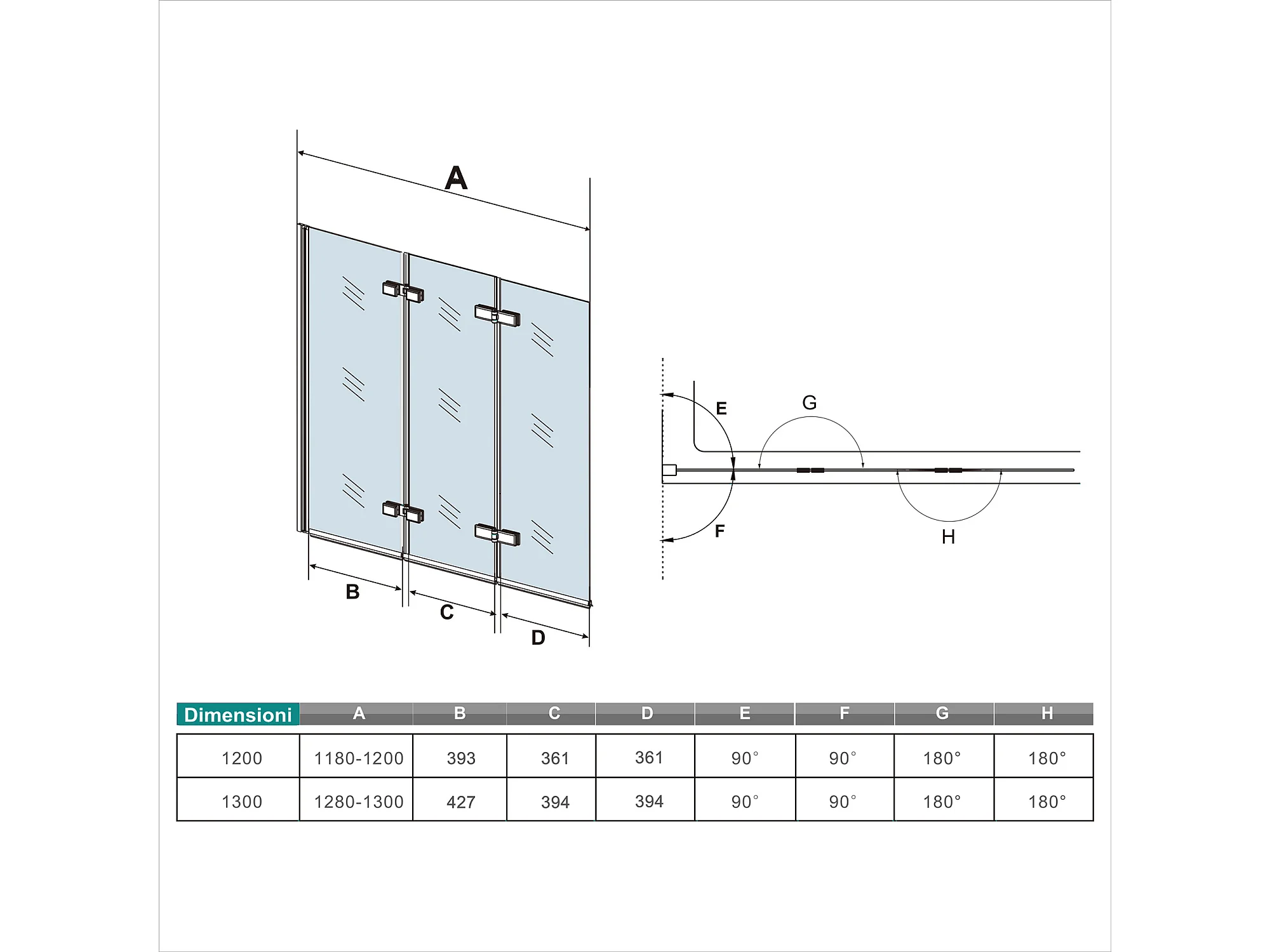 A

B

C

D

E

G

F

H

| Dimensioni | A | B | C | D | E | F | G | H |
|---|---|---|---|---|---|---|---|---|
| 1200 | 1180-1200 | 393 | 361 | 361 | 90° | 90° | 180° | 180° |
| 1300 | 1280-1300 | 427 | 394 | 394 | 90° | 90° | 180° | 180° |