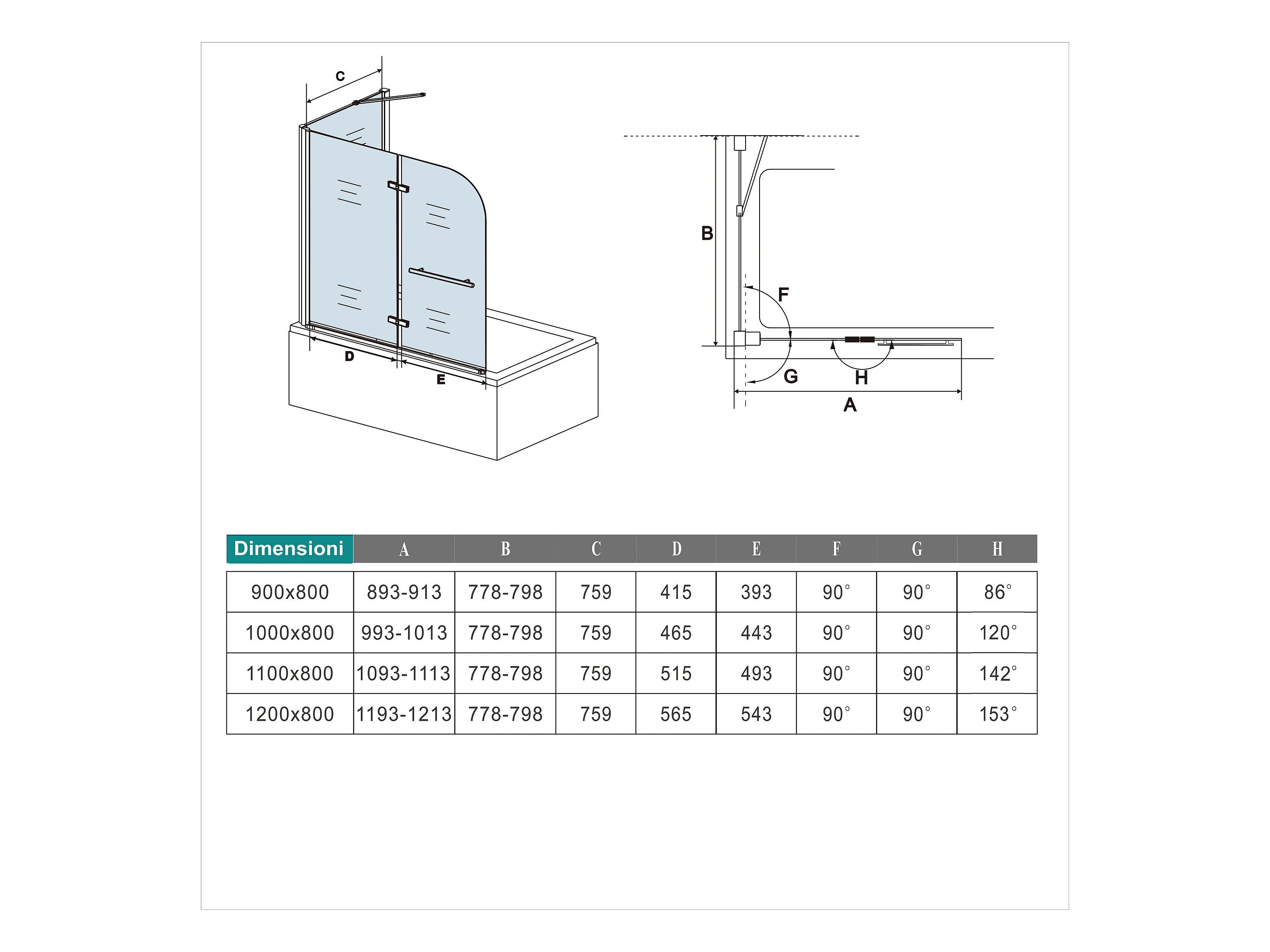 C

D

E

B

F

G

H

A

| Dimensioni | A | B | C | D | E | F | G | H |
|---|---|---|---|---|---|---|---|---|
| 900x800 | 893-913 | 778-798 | 759 | 415 | 393 | 90° | 90° | 86° |
| 1000x800 | 993-1013 | 778-798 | 759 | 465 | 443 | 90° | 90° | 120° |
| 1100x800 | 1093-1113 | 778-798 | 759 | 515 | 493 | 90° | 90° | 142° |
| 1200x800 | 1193-1213 | 778-798 | 759 | 565 | 543 | 90° | 90° | 153° |