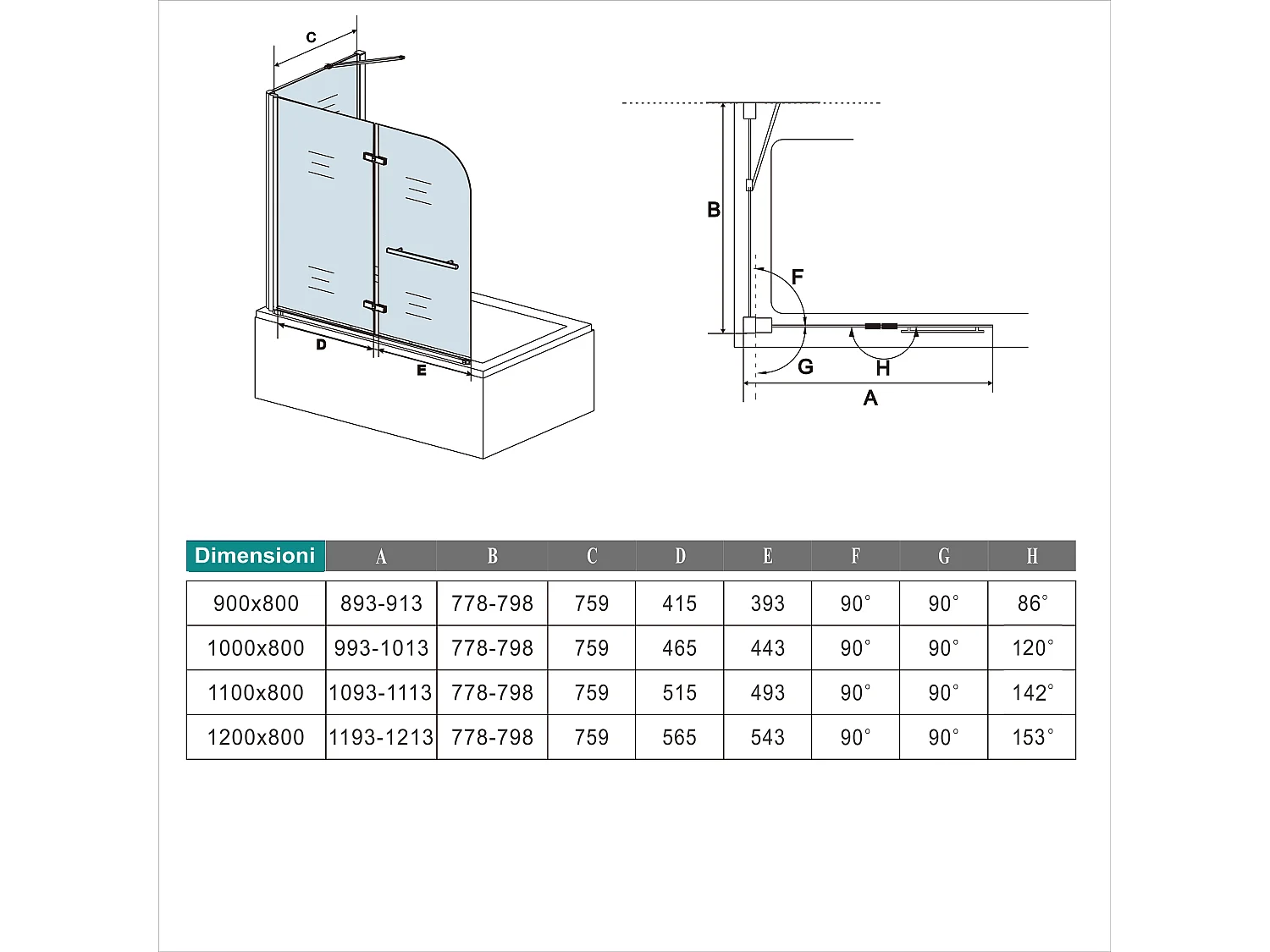 C

D

E

B

F

G

H

A

| Dimensioni | A | B | C | D | E | F | G | H |
|---|---|---|---|---|---|---|---|---|
| 900x800 | 893-913 | 778-798 | 759 | 415 | 393 | 90° | 90° | 86° |
| 1000x800 | 993-1013 | 778-798 | 759 | 465 | 443 | 90° | 90° | 120° |
| 1100x800 | 1093-1113 | 778-798 | 759 | 515 | 493 | 90° | 90° | 142° |
| 1200x800 | 1193-1213 | 778-798 | 759 | 565 | 543 | 90° | 90° | 153° |