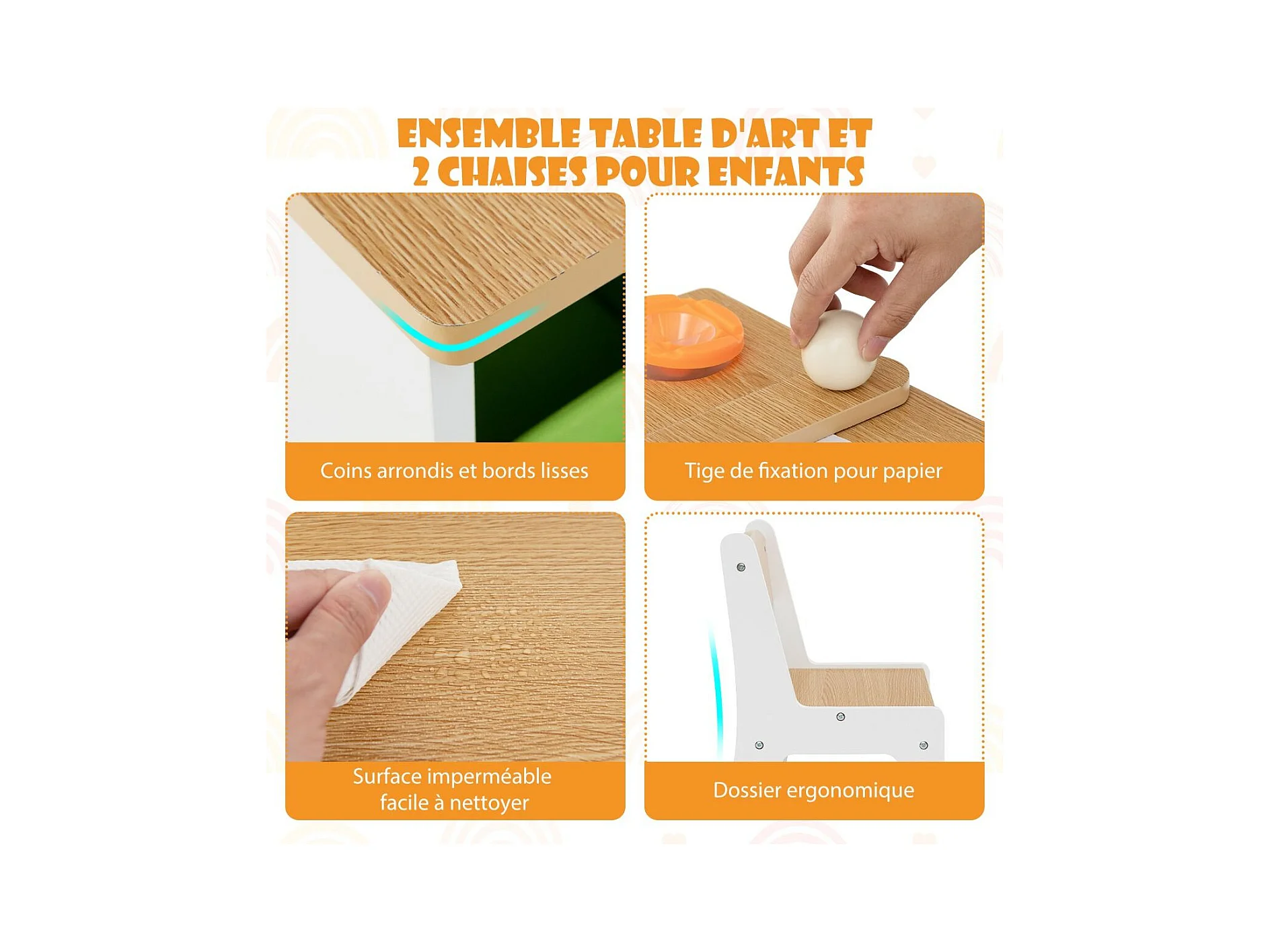 ENSEMBLE TABLE D'ART ET 2 CHAISES POUR ENFANTS

Coins arrondis et bords lisses

Tige de fixation pour papier

Surface imperméable facile à nettoyer

Dossier ergonomique