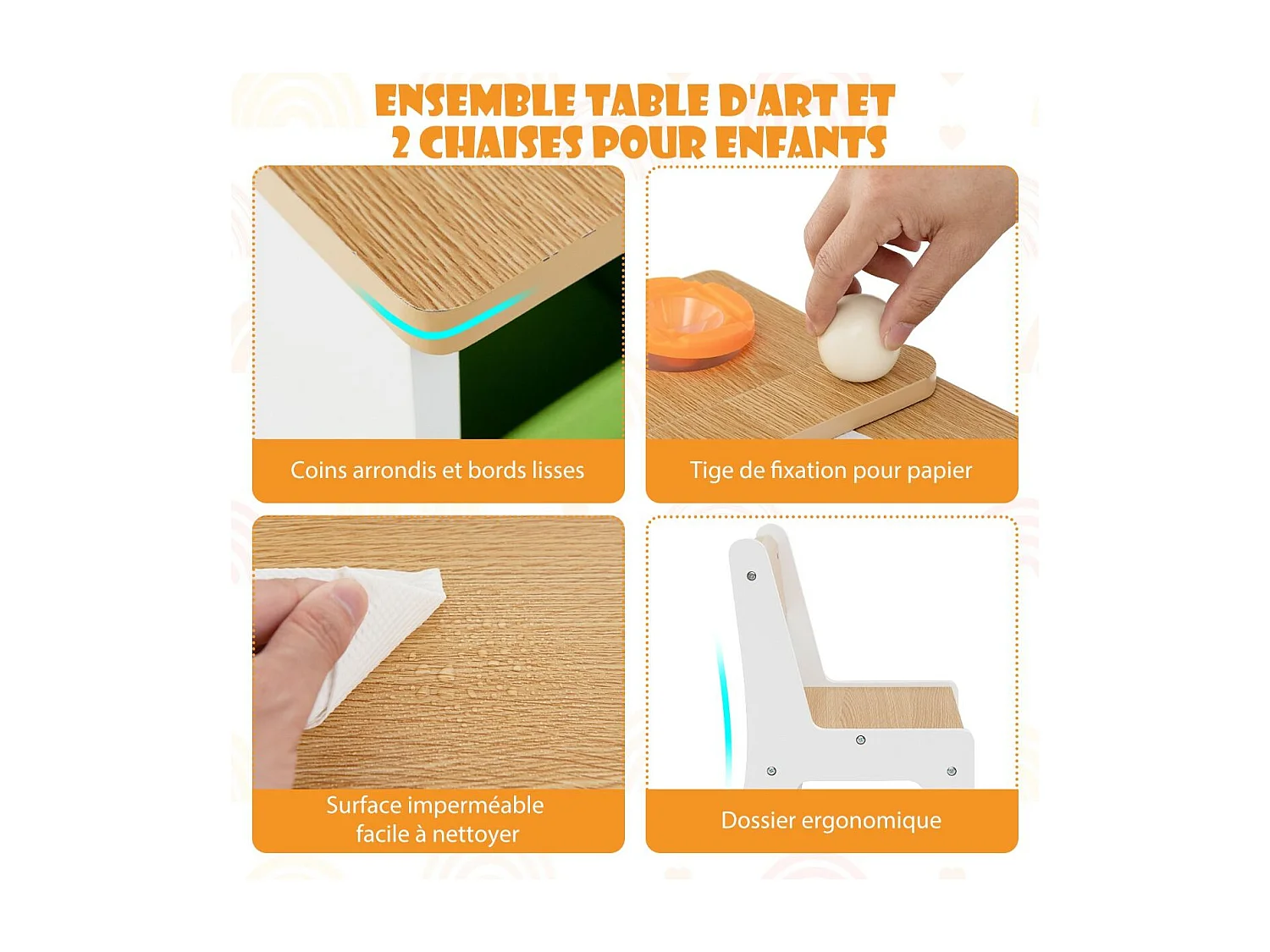 ENSEMBLE TABLE D'ART ET 2 CHAISES POUR ENFANTS

Coins arrondis et bords lisses

Tige de fixation pour papier

Surface imperméable facile à nettoyer

Dossier ergonomique