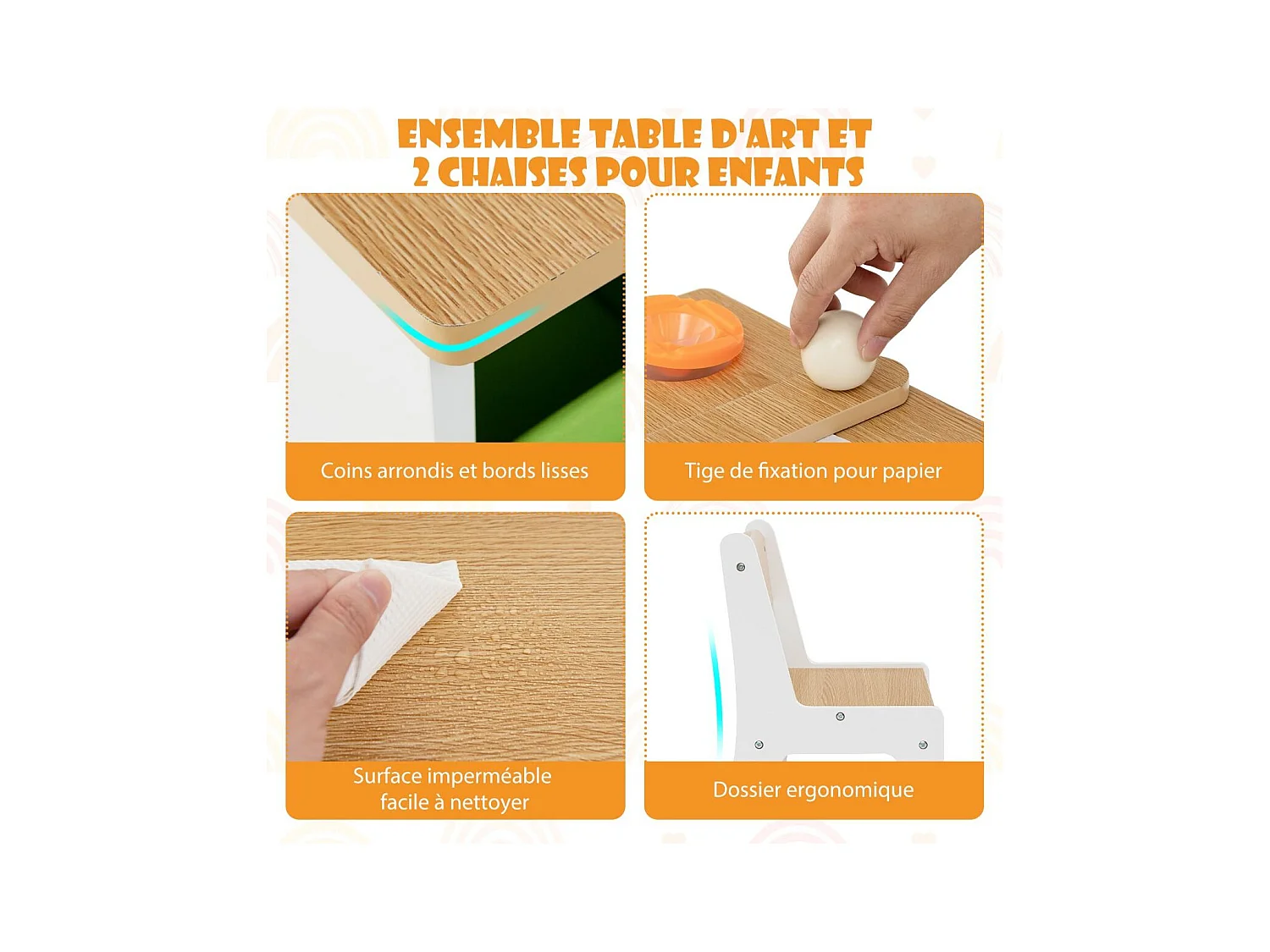 ENSEMBLE TABLE D'ART ET
2 CHAISES POUR ENFANTS

Coins arrondis et bords lisses

Tige de fixation pour papier

Surface imperméable
facile à nettoyer

Dossier ergonomique