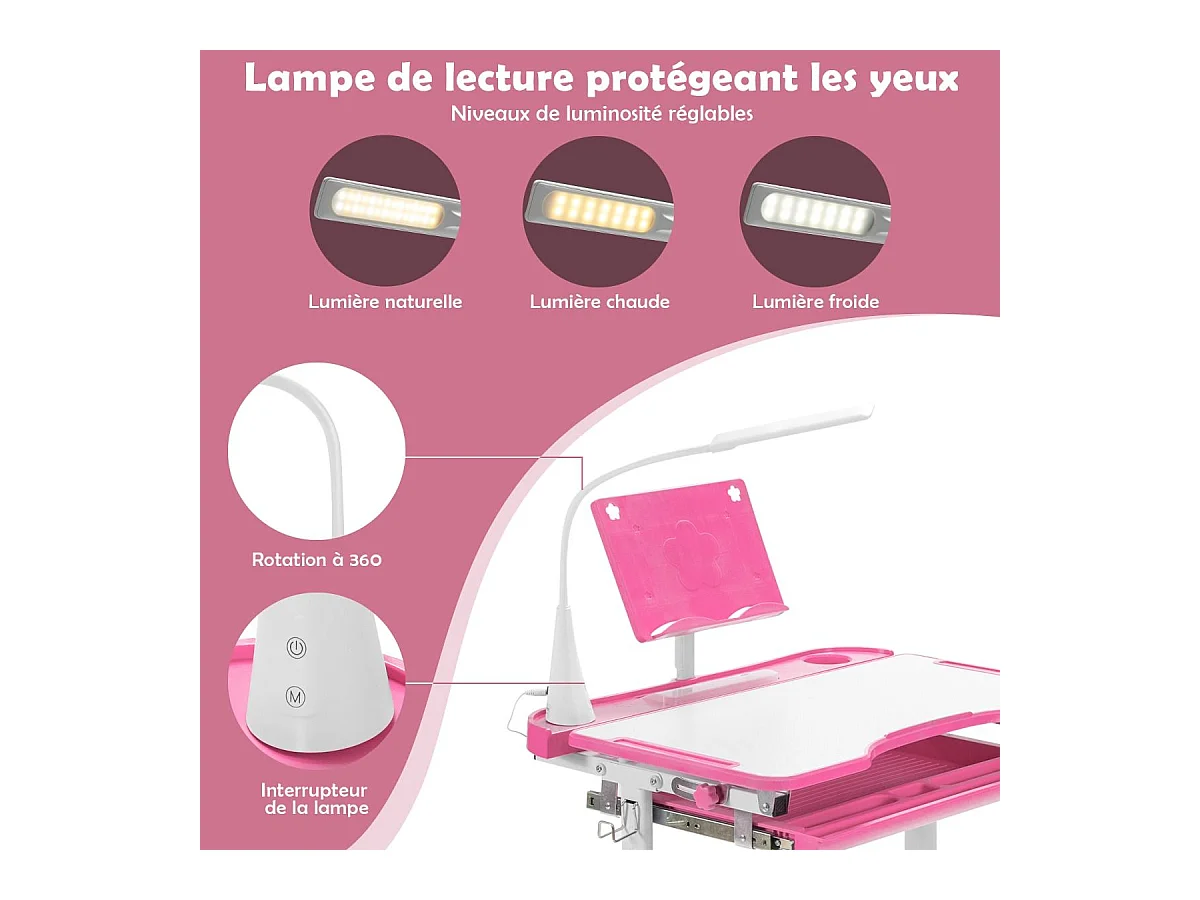 Lampe de lecture protégeant les yeux

Niveaux de luminosité réglables

Lumière naturelle

Lumière chaude

Lumière froide

Rotation à 360

M

Interrupteur de la lampe