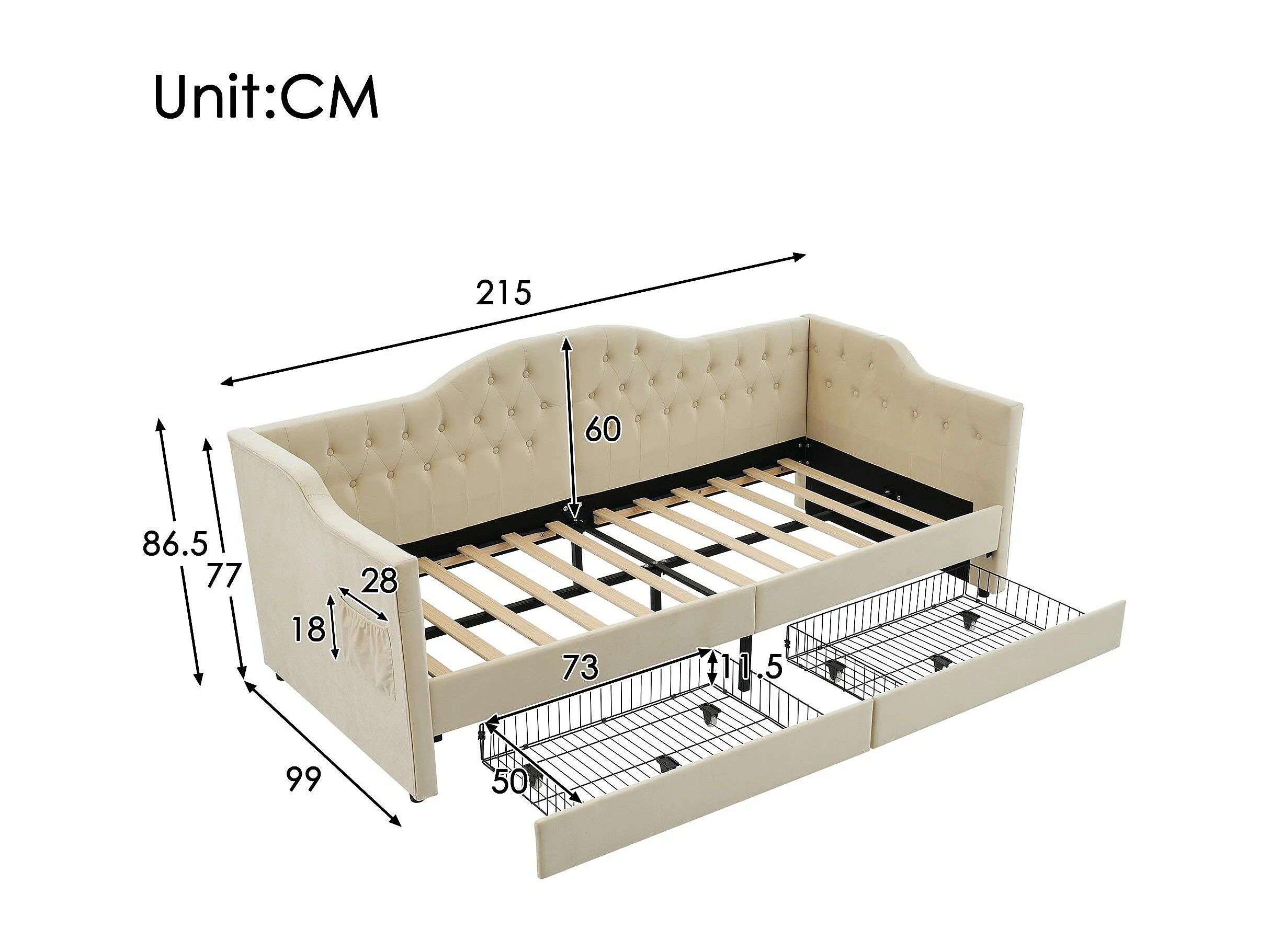 Unit:CM

215

60

86.5

77

28

18

73

11.5

99

50