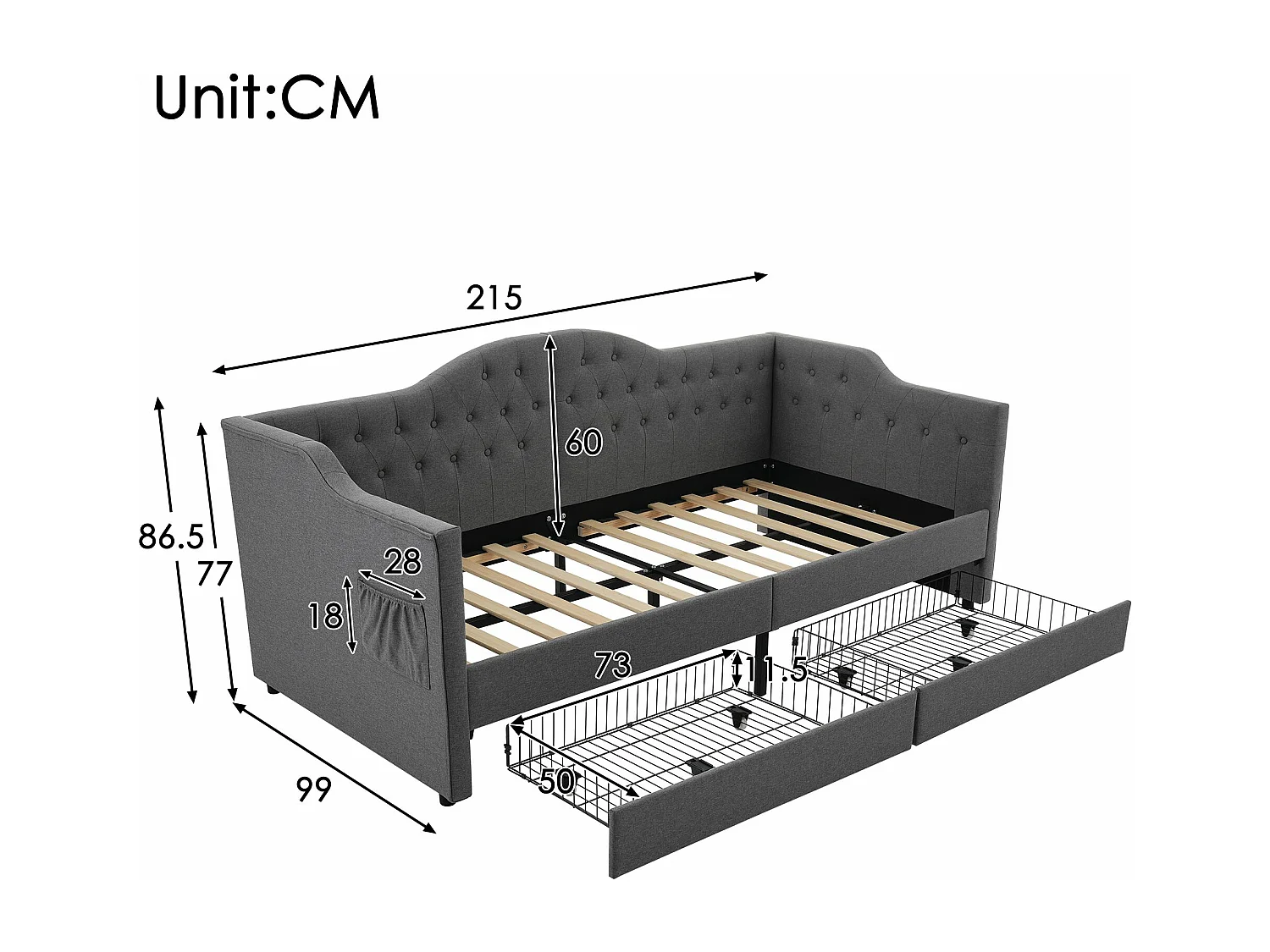 Unit:CM

215

60

86.5

77

28

18

73

11.5

50

99