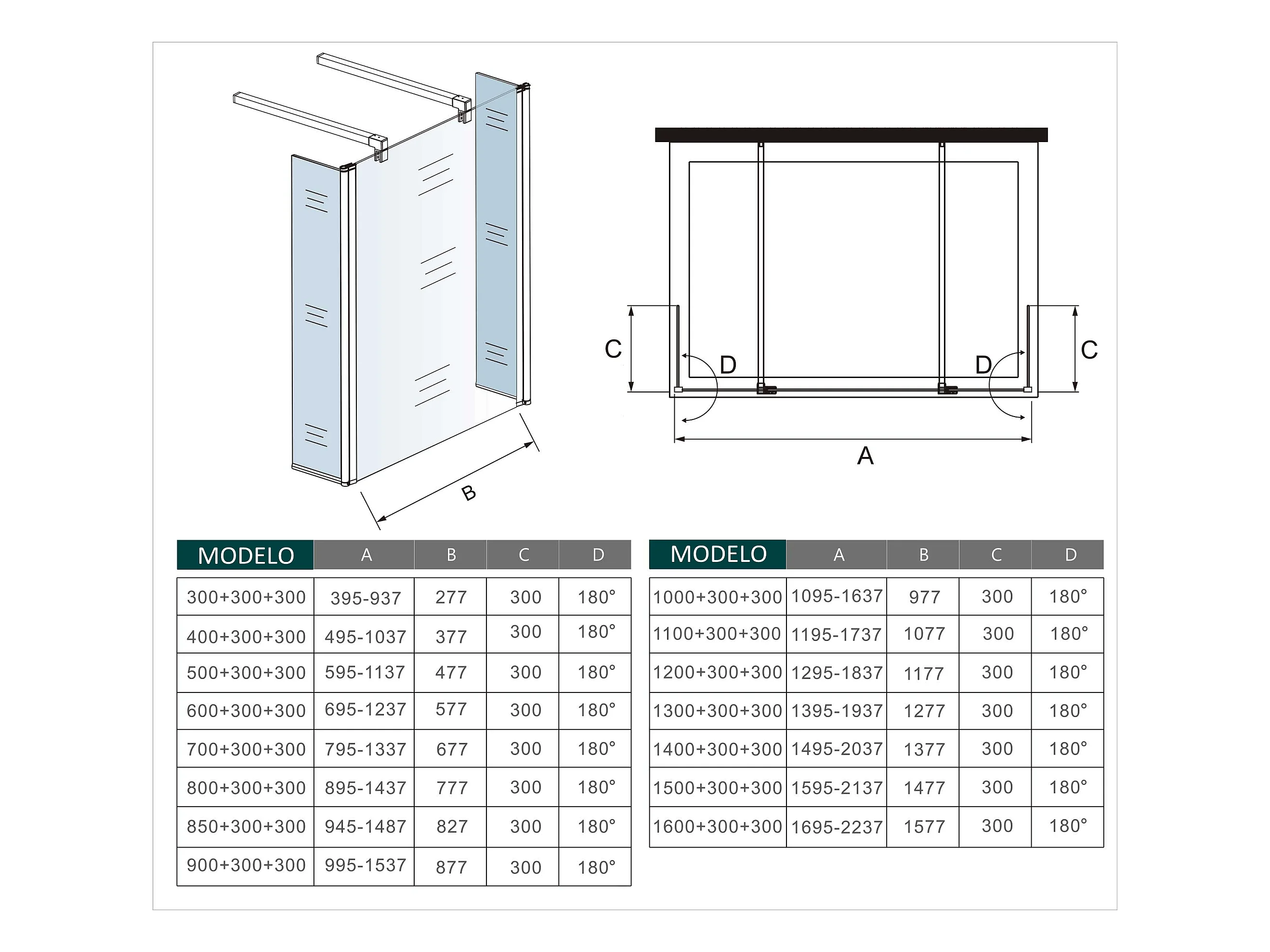 B

C

D

D

C

A

| MODELO | A | B | C | D |
|---|---|---|---|---|
| 300+300+300 | 395-937 | 277 | 300 | 180° |
| 400+300+300 | 495-1037 | 377 | 300 | 180° |
| 500+300+300 | 595-1137 | 477 | 300 | 180° |
| 600+300+300 | 695-1237 | 577 | 300 | 180° |
| 700+300+300 | 795-1337 | 677 | 300 | 180° |
| 800+300+300 | 895-1437 | 777 | 300 | 180° |
| 850+300+300 | 945-1487 | 827 | 300 | 180° |
| 900+300+300 | 995-1537 | 877 | 300 | 180° |

| MODELO | A | B | C | D |
|---|---|---|---|---|
| 1000+300+300 | 1095-1637 | 977 | 300 | 180° |
| 1100+300+300 | 1195-1737 | 1077 | 300 | 180° |
| 1200+300+300 | 1295-1837 | 1177 | 300 | 180° |
| 1300+300+300 | 1395-1937 | 1277 | 300 | 180° |
| 1400+300+300 | 1495-2037 | 1377 | 300 | 180° |
| 1500+300+300 | 1595-2137 | 1477 | 300 | 180° |
| 1600+300+300 | 1695-2237 | 1577 | 300 | 180° |