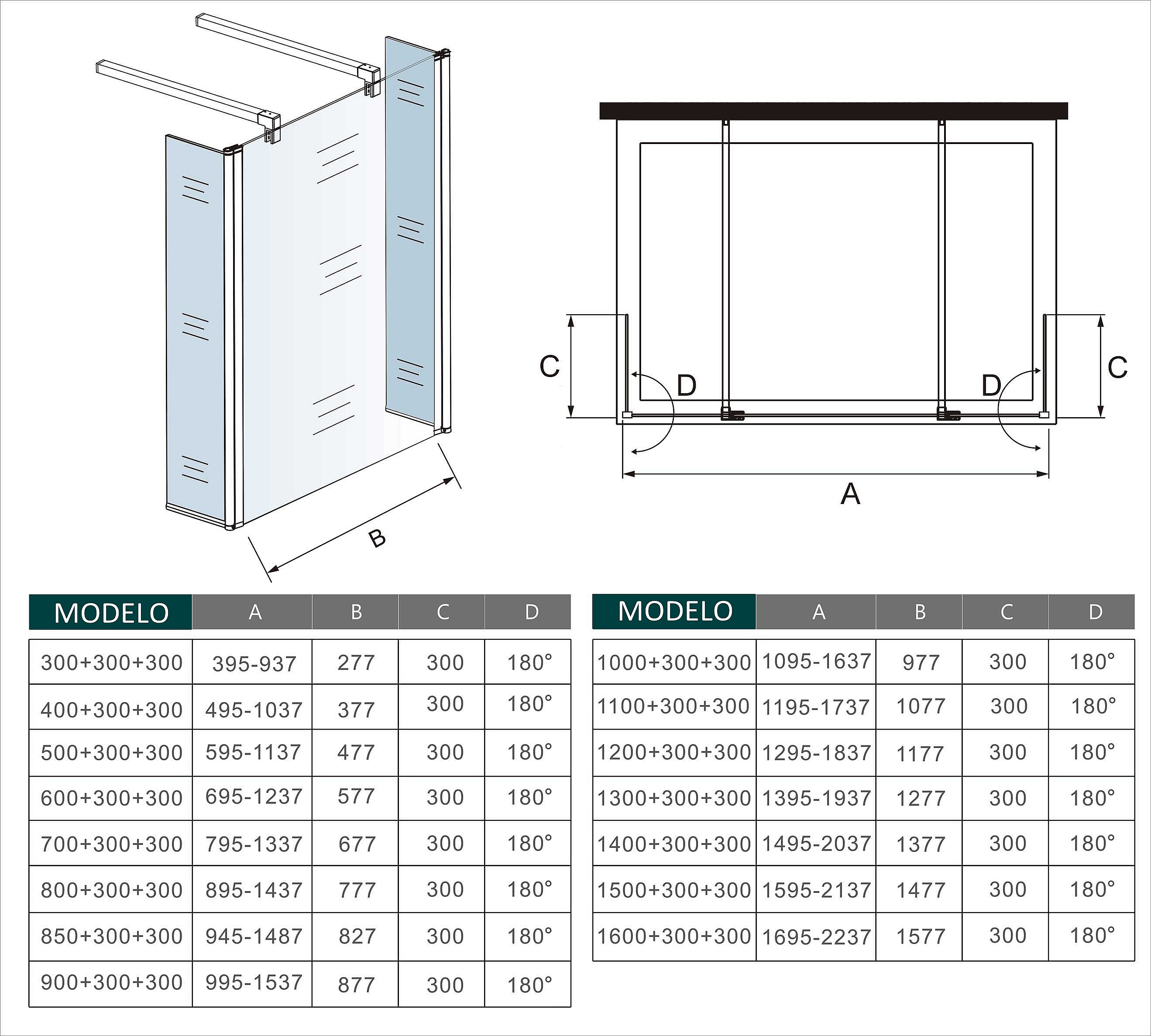 B

C D D C

A

| MODELO | A | B | C | D |
|---|---|---|---|---|
| 300+300+300 | 395-937 | 277 | 300 | 180° |
| 400+300+300 | 495-1037 | 377 | 300 | 180° |
| 500+300+300 | 595-1137 | 477 | 300 | 180° |
| 600+300+300 | 695-1237 | 577 | 300 | 180° |
| 700+300+300 | 795-1337 | 677 | 300 | 180° |
| 800+300+300 | 895-1437 | 777 | 300 | 180° |
| 850+300+300 | 945-1487 | 827 | 300 | 180° |
| 900+300+300 | 995-1537 | 877 | 300 | 180° |

| MODELO | A | B | C | D |
|---|---|---|---|---|
| 1000+300+300 | 1095-1637 | 977 | 300 | 180° |
| 1100+300+300 | 1195-1737 | 1077 | 300 | 180° |
| 1200+300+300 | 1295-1837 | 1177 | 300 | 180° |
| 1300+300+300 | 1395-1937 | 1277 | 300 | 180° |
| 1400+300+300 | 1495-2037 | 1377 | 300 | 180° |
| 1500+300+300 | 1595-2137 | 1477 | 300 | 180° |
| 1600+300+300 | 1695-2237 | 1577 | 300 | 180° |