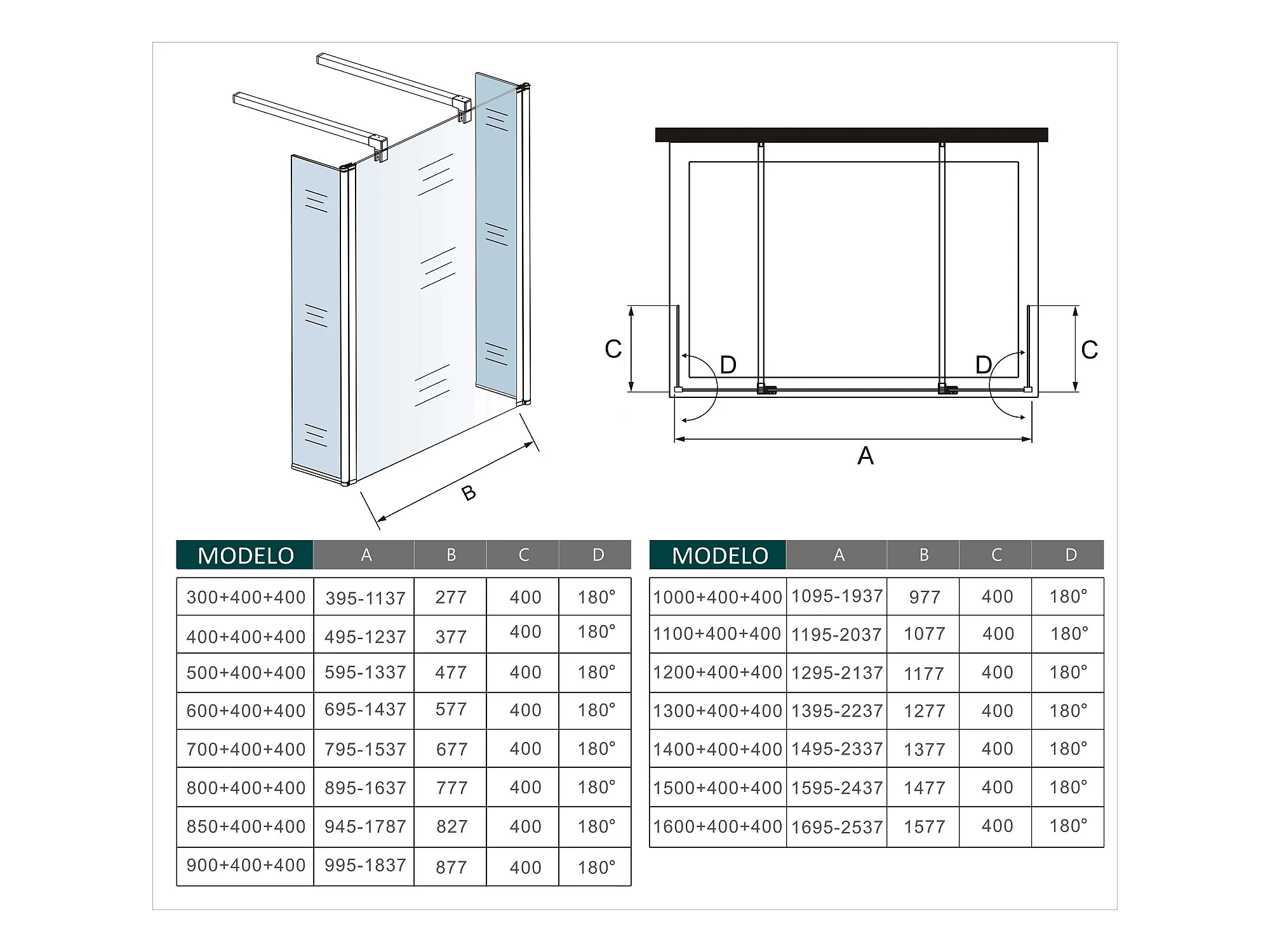 B

C

D

D

C

A

| MODELO | A | B | C | D |
|---|---|---|---|---|
| 300+400+400 | 395-1137 | 277 | 400 | 180° |
| 400+400+400 | 495-1237 | 377 | 400 | 180° |
| 500+400+400 | 595-1337 | 477 | 400 | 180° |
| 600+400+400 | 695-1437 | 577 | 400 | 180° |
| 700+400+400 | 795-1537 | 677 | 400 | 180° |
| 800+400+400 | 895-1637 | 777 | 400 | 180° |
| 850+400+400 | 945-1787 | 827 | 400 | 180° |
| 900+400+400 | 995-1837 | 877 | 400 | 180° |

| MODELO | A | B | C | D |
|---|---|---|---|---|
| 1000+400+400 | 1095-1937 | 977 | 400 | 180° |
| 1100+400+400 | 1195-2037 | 1077 | 400 | 180° |
| 1200+400+400 | 1295-2137 | 1177 | 400 | 180° |
| 1300+400+400 | 1395-2237 | 1277 | 400 | 180° |
| 1400+400+400 | 1495-2337 | 1377 | 400 | 180° |
| 1500+400+400 | 1595-2437 | 1477 | 400 | 180° |
| 1600+400+400 | 1695-2537 | 1577 | 400 | 180° |