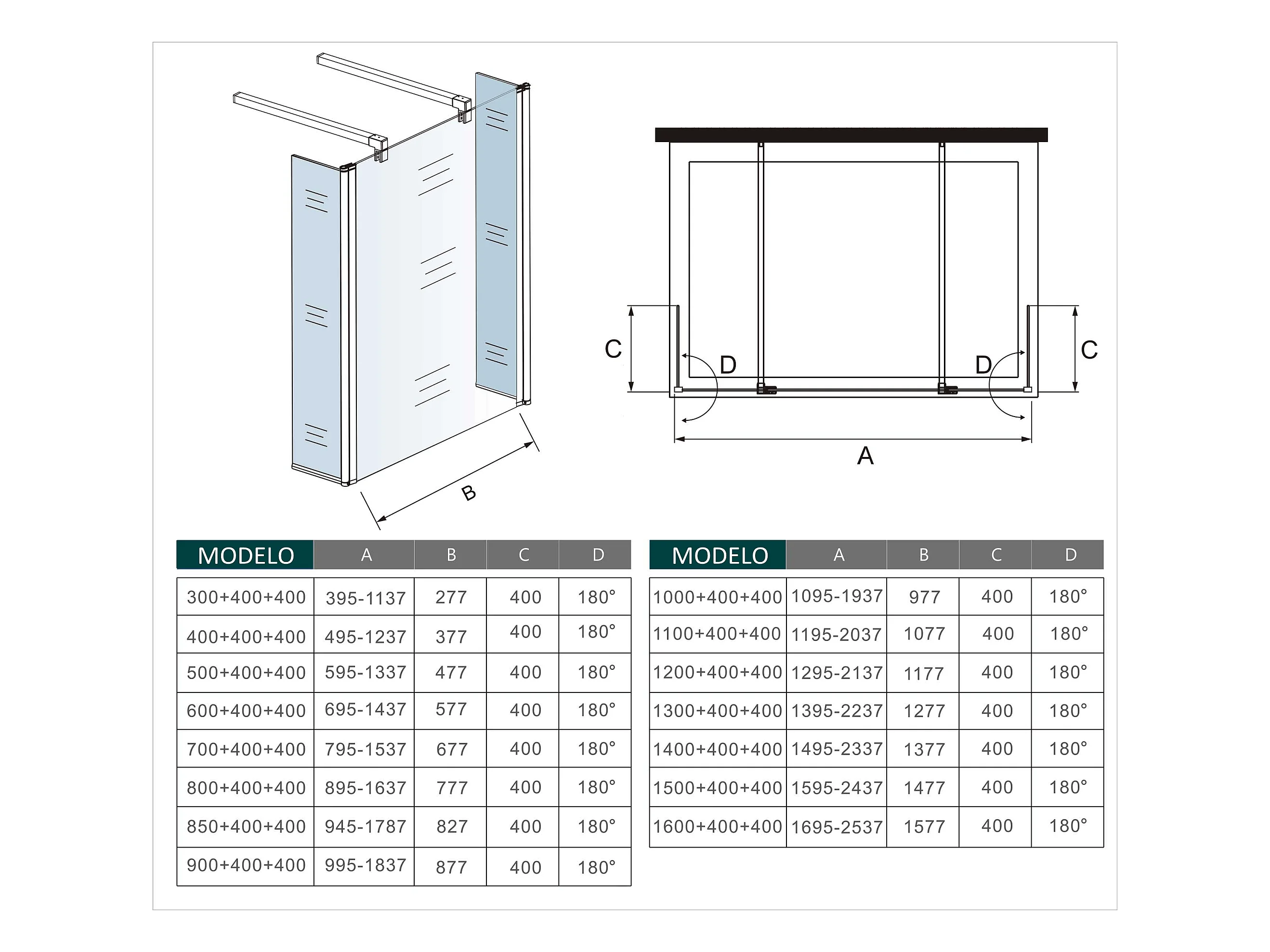 B

C

D

D

C

A

| MODELO | A | B | C | D |
|---|---|---|---|---|
| 300+400+400 | 395-1137 | 277 | 400 | 180° |
| 400+400+400 | 495-1237 | 377 | 400 | 180° |
| 500+400+400 | 595-1337 | 477 | 400 | 180° |
| 600+400+400 | 695-1437 | 577 | 400 | 180° |
| 700+400+400 | 795-1537 | 677 | 400 | 180° |
| 800+400+400 | 895-1637 | 777 | 400 | 180° |
| 850+400+400 | 945-1787 | 827 | 400 | 180° |
| 900+400+400 | 995-1837 | 877 | 400 | 180° |

| MODELO | A | B | C | D |
|---|---|---|---|---|
| 1000+400+400 | 1095-1937 | 977 | 400 | 180° |
| 1100+400+400 | 1195-2037 | 1077 | 400 | 180° |
| 1200+400+400 | 1295-2137 | 1177 | 400 | 180° |
| 1300+400+400 | 1395-2237 | 1277 | 400 | 180° |
| 1400+400+400 | 1495-2337 | 1377 | 400 | 180° |
| 1500+400+400 | 1595-2437 | 1477 | 400 | 180° |
| 1600+400+400 | 1695-2537 | 1577 | 400 | 180° |