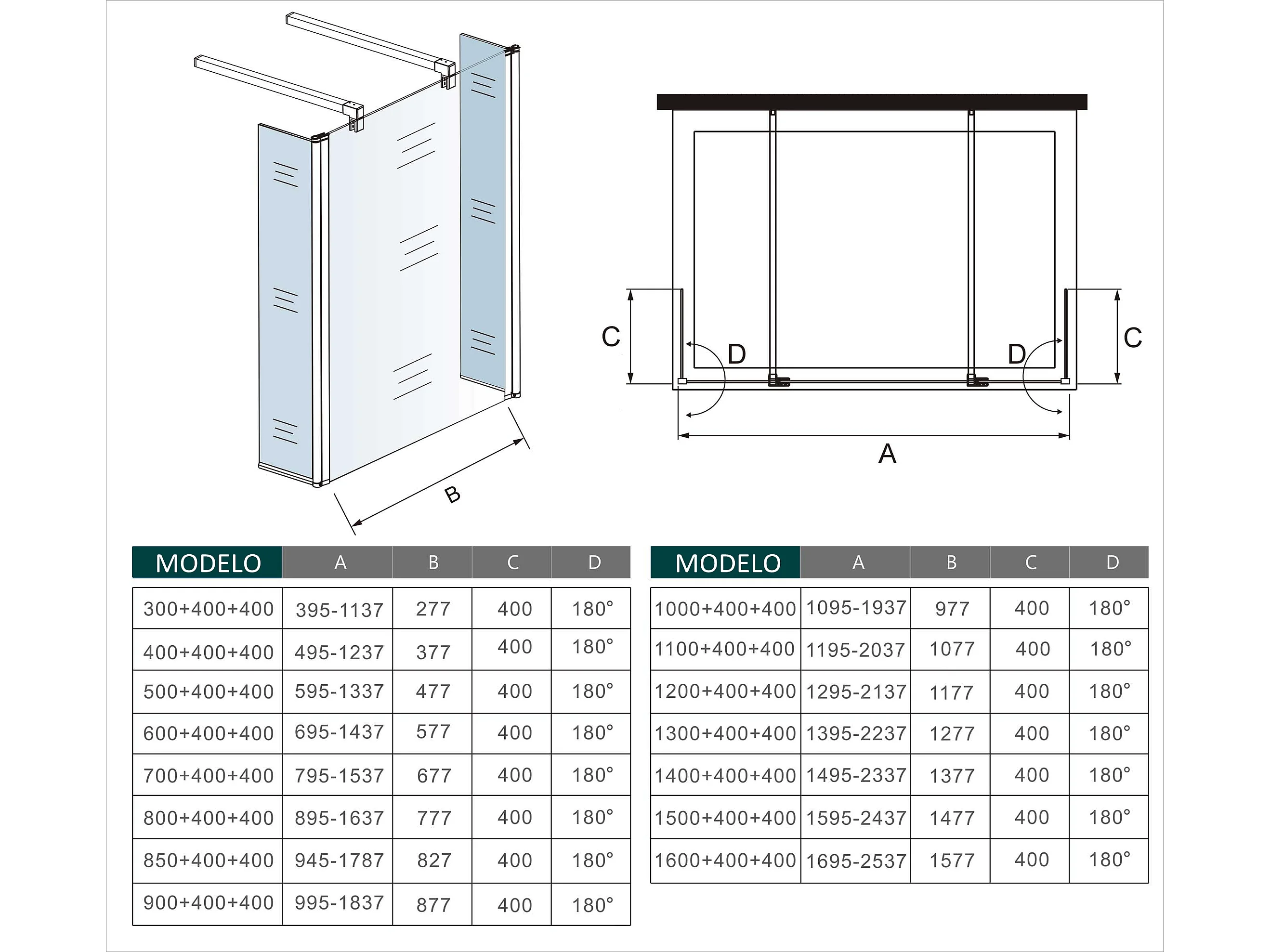 B

C

D

D

C

A

| MODELO | A | B | C | D |
|---|---|---|---|---|
| 300+400+400 | 395-1137 | 277 | 400 | 180° |
| 400+400+400 | 495-1237 | 377 | 400 | 180° |
| 500+400+400 | 595-1337 | 477 | 400 | 180° |
| 600+400+400 | 695-1437 | 577 | 400 | 180° |
| 700+400+400 | 795-1537 | 677 | 400 | 180° |
| 800+400+400 | 895-1637 | 777 | 400 | 180° |
| 850+400+400 | 945-1787 | 827 | 400 | 180° |
| 900+400+400 | 995-1837 | 877 | 400 | 180° |

| MODELO | A | B | C | D |
|---|---|---|---|---|
| 1000+400+400 | 1095-1937 | 977 | 400 | 180° |
| 1100+400+400 | 1195-2037 | 1077 | 400 | 180° |
| 1200+400+400 | 1295-2137 | 1177 | 400 | 180° |
| 1300+400+400 | 1395-2237 | 1277 | 400 | 180° |
| 1400+400+400 | 1495-2337 | 1377 | 400 | 180° |
| 1500+400+400 | 1595-2437 | 1477 | 400 | 180° |
| 1600+400+400 | 1695-2537 | 1577 | 400 | 180° |