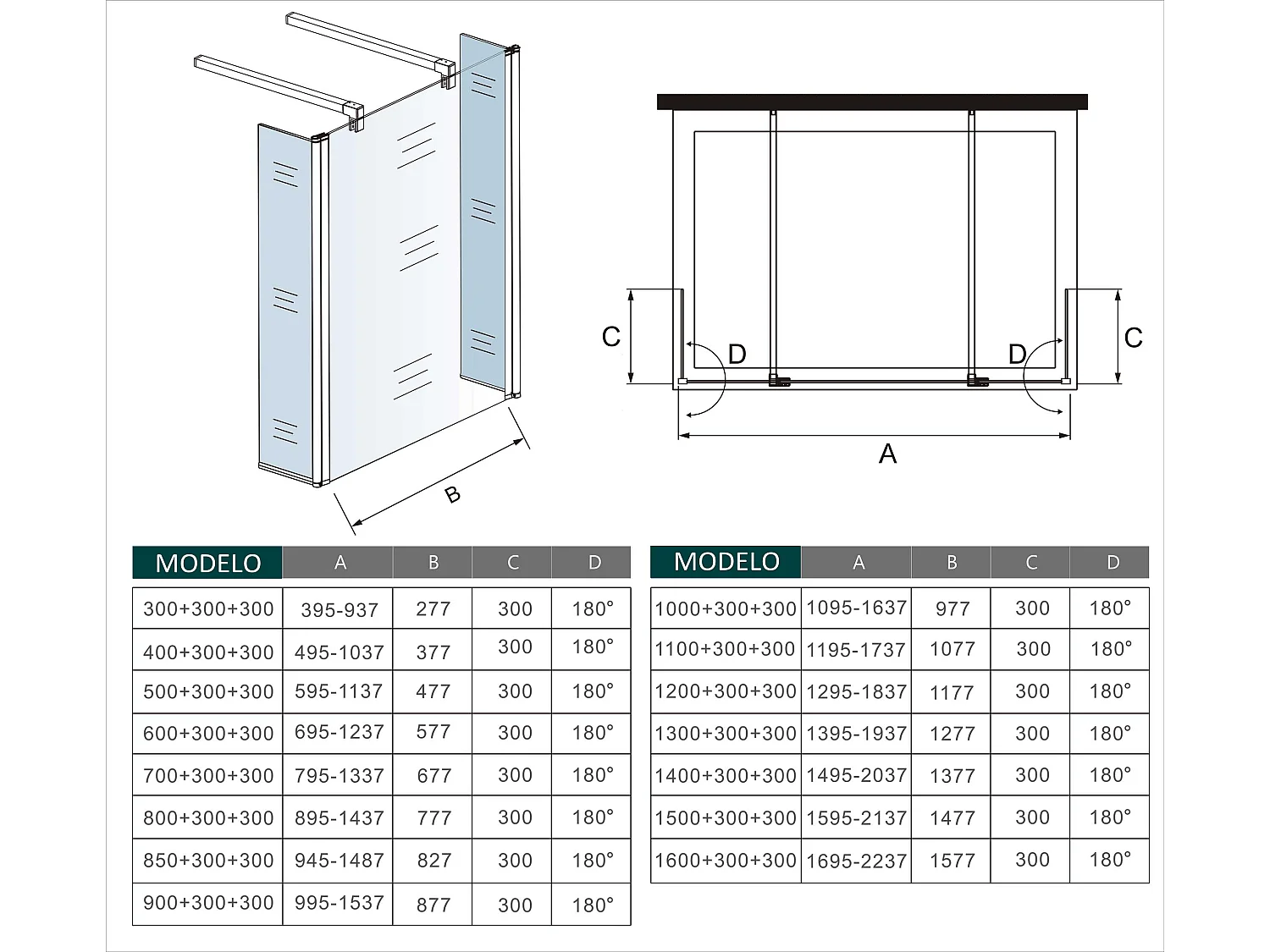 B

C

D

D

C

A

| MODELO | A | B | C | D |
|---|---|---|---|---|
| 300+300+300 | 395-937 | 277 | 300 | 180° |
| 400+300+300 | 495-1037 | 377 | 300 | 180° |
| 500+300+300 | 595-1137 | 477 | 300 | 180° |
| 600+300+300 | 695-1237 | 577 | 300 | 180° |
| 700+300+300 | 795-1337 | 677 | 300 | 180° |
| 800+300+300 | 895-1437 | 777 | 300 | 180° |
| 850+300+300 | 945-1487 | 827 | 300 | 180° |
| 900+300+300 | 995-1537 | 877 | 300 | 180° |

| MODELO | A | B | C | D |
|---|---|---|---|---|
| 1000+300+300 | 1095-1637 | 977 | 300 | 180° |
| 1100+300+300 | 1195-1737 | 1077 | 300 | 180° |
| 1200+300+300 | 1295-1837 | 1177 | 300 | 180° |
| 1300+300+300 | 1395-1937 | 1277 | 300 | 180° |
| 1400+300+300 | 1495-2037 | 1377 | 300 | 180° |
| 1500+300+300 | 1595-2137 | 1477 | 300 | 180° |
| 1600+300+300 | 1695-2237 | 1577 | 300 | 180° |