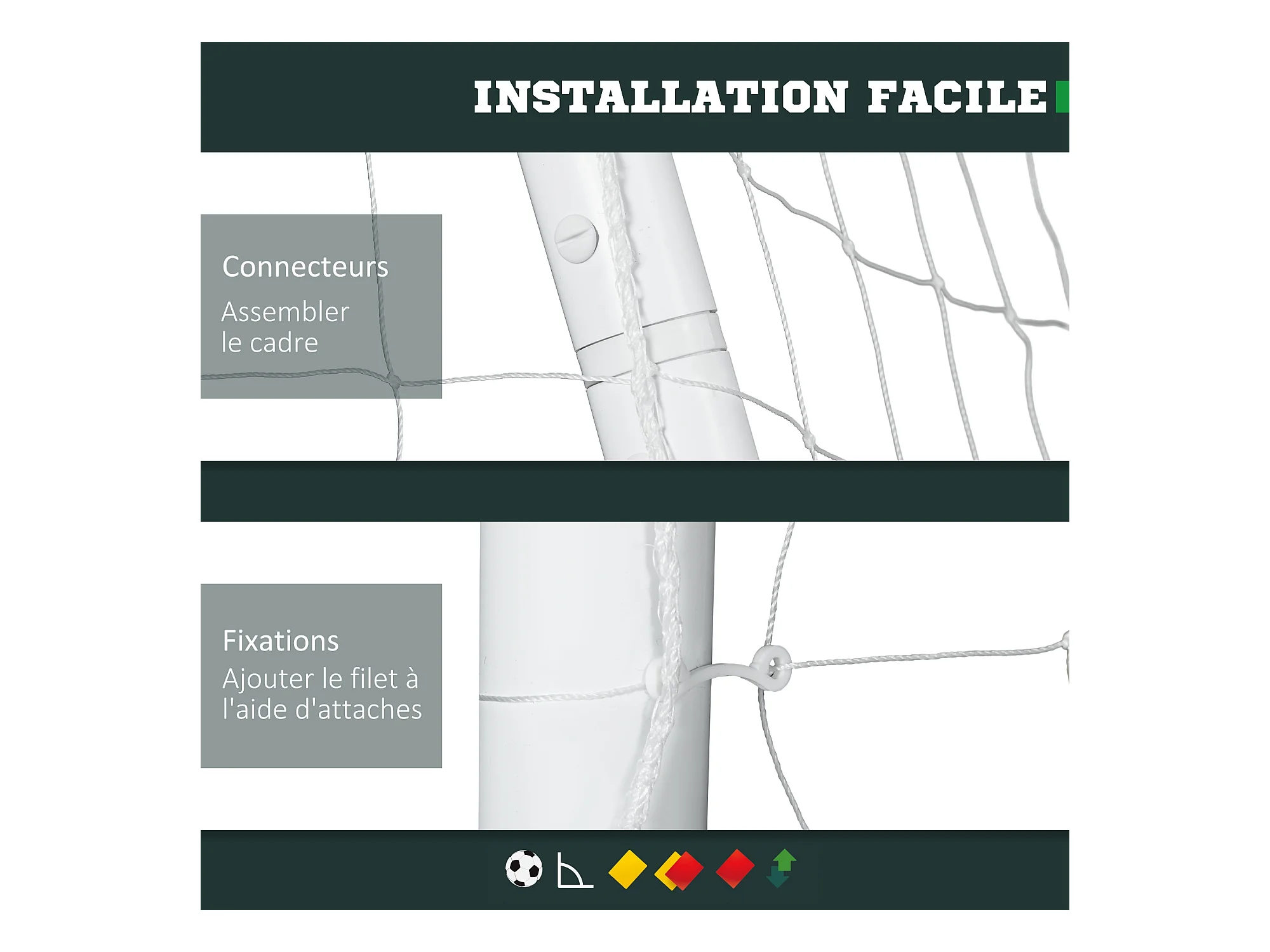 INSTALLATION FACILE

Connecteurs

Assembler le cadre

Fixations

Ajouter le filet à l'aide d'attaches