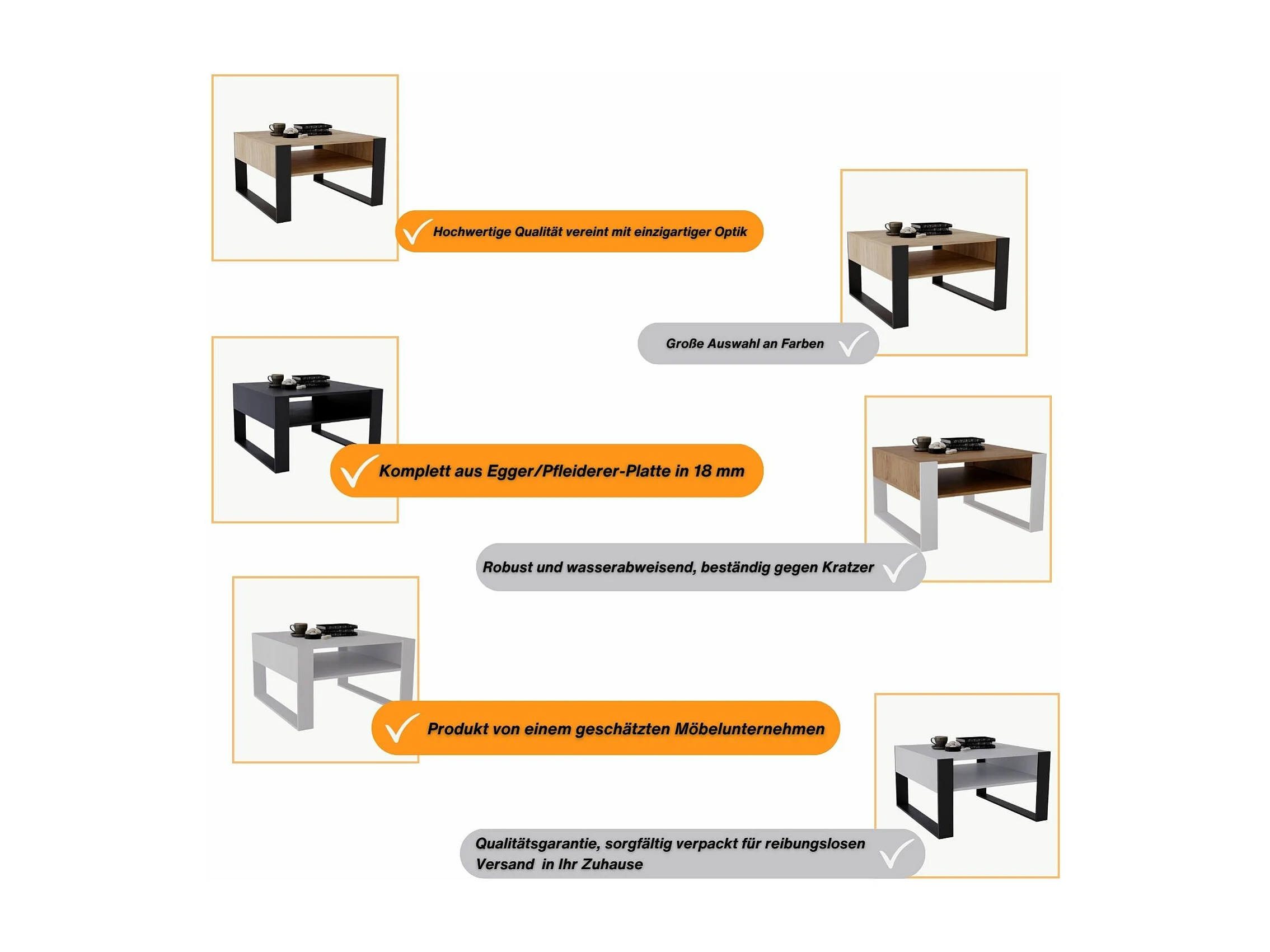 Hochwertige Qualität vereint mit einzigartiger Optik

Große Auswahl an Farben

Komplett aus Egger/Pfleiderer-Platte in 18 mm

Robust und wasserabweisend, beständig gegen Kratzer

Produkt von einem geschätzten Möbelunternehmen

Qualitätsgarantie, sorgfältig verpackt für reibungslosen Versand in Ihr Zuhause