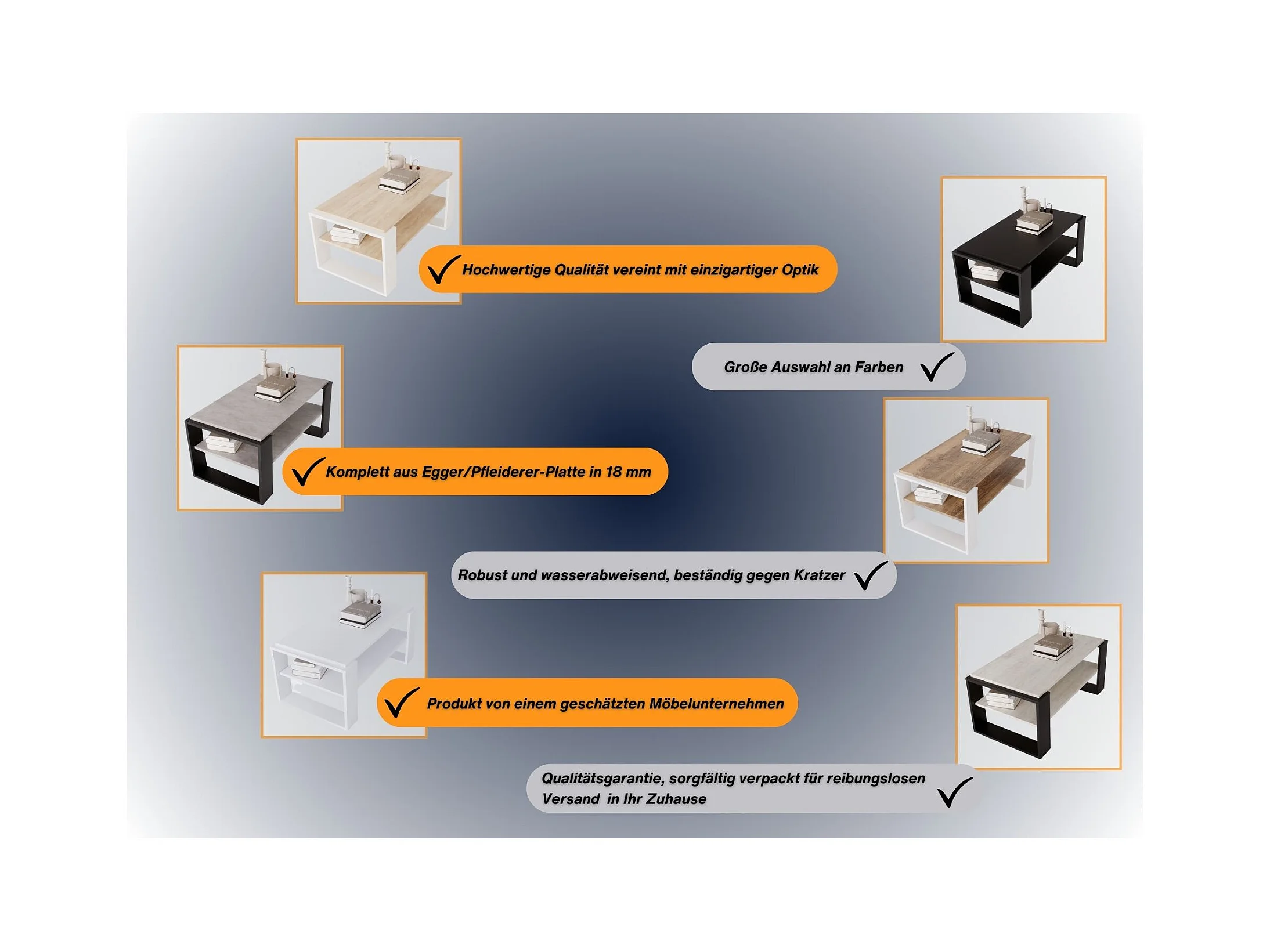 Hochwertige Qualität vereint mit einzigartiger Optik

Große Auswahl an Farben

Komplett aus Egger/Pfleiderer-Platte in 18 mm

Robust und wasserabweisend, beständig gegen Kratzer

Produkt von einem geschätzten Möbelunternehmen

Qualitätsgarantie, sorgfältig verpackt für reibungslosen Versand in Ihr Zuhause