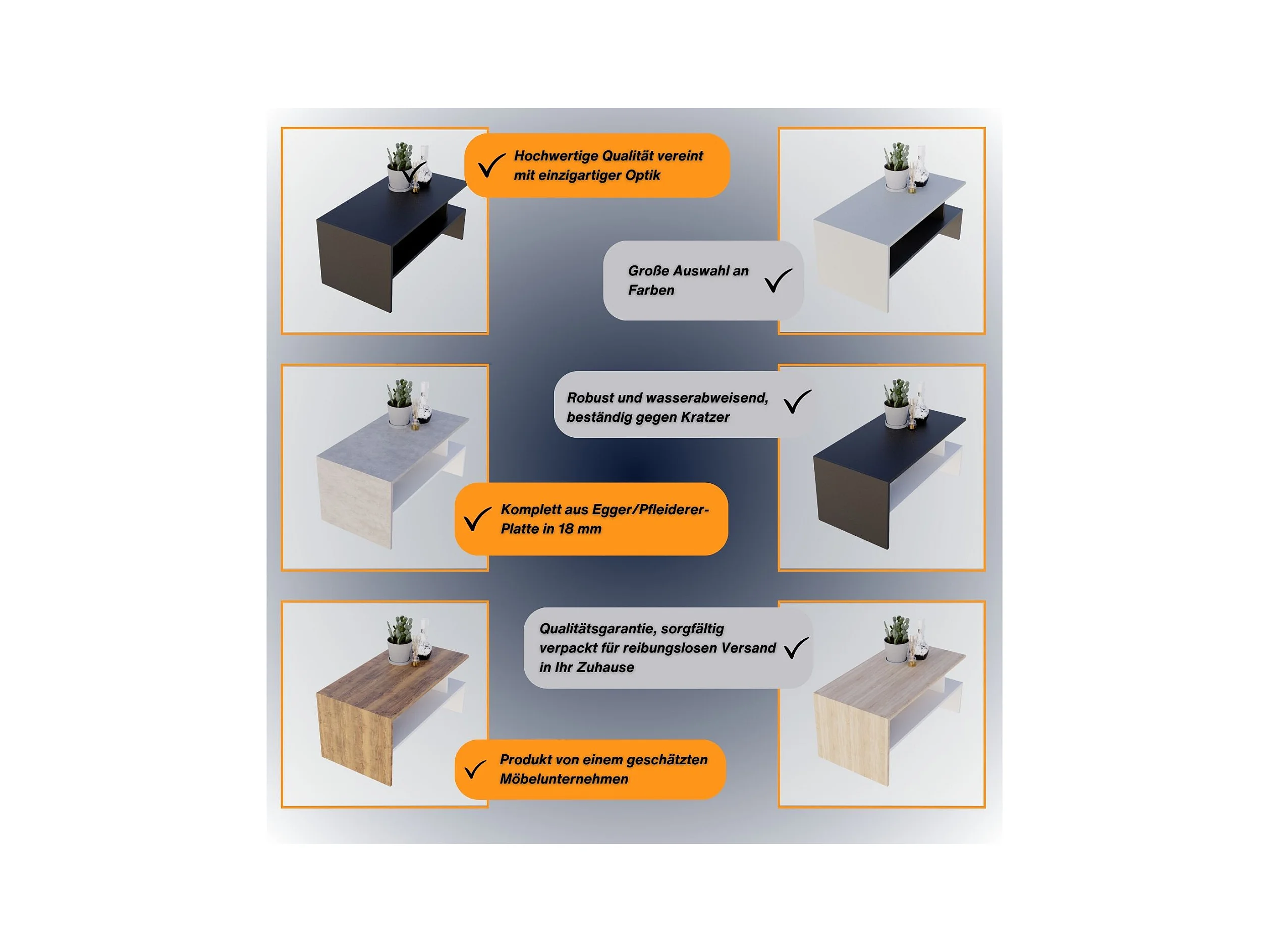 Hochwertige Qualität vereint mit einzigartiger Optik

Große Auswahl an Farben

Robust und wasserabweisend, beständig gegen Kratzer

Komplett aus Egger/Pfleiderer-Platte in 18 mm

Qualitätsgarantie, sorgfältig verpackt für reibungslosen Versand in Ihr Zuhause

Produkt von einem geschätzten Möbelunternehmen