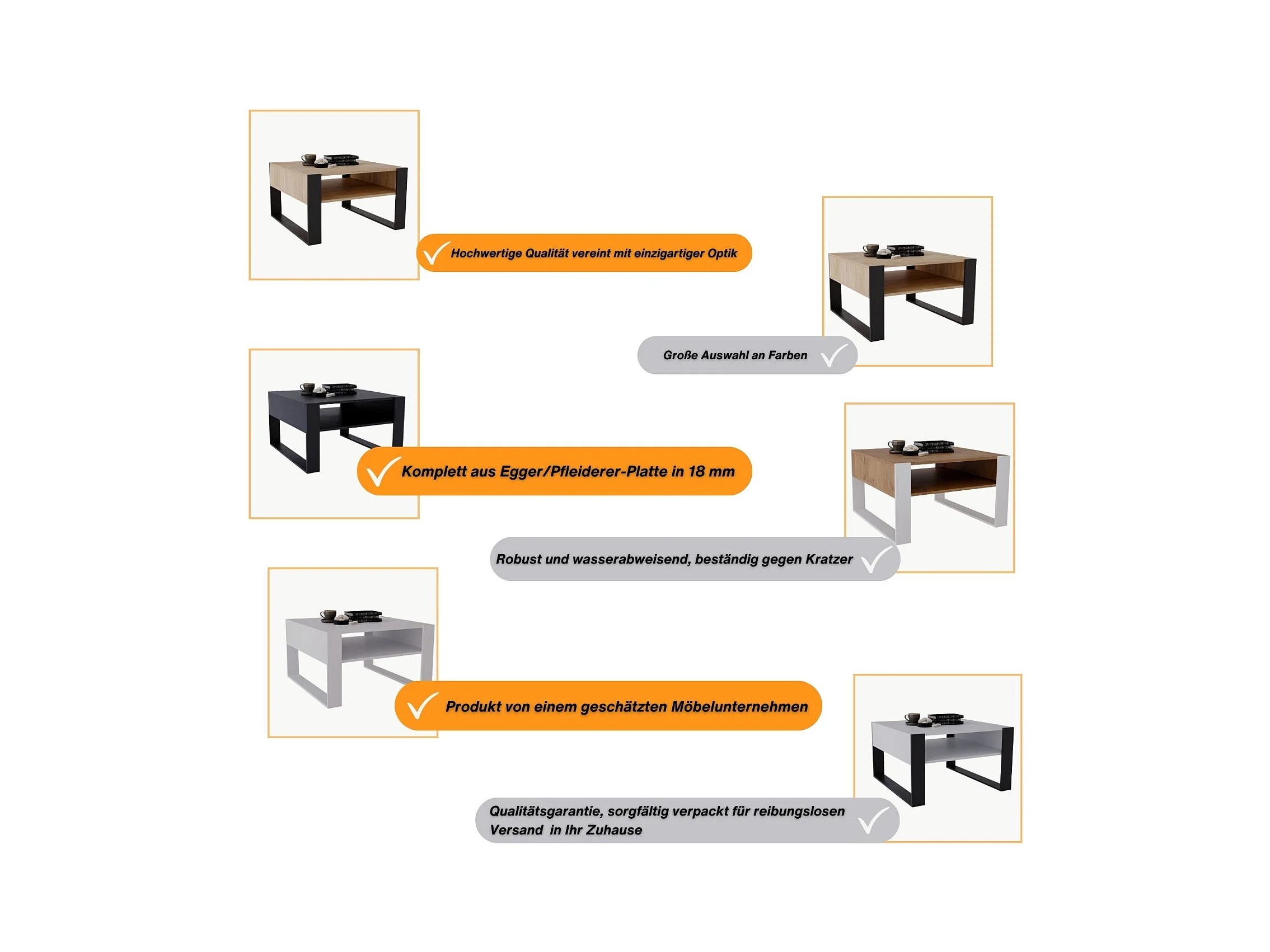 Hochwertige Qualität vereint mit einzigartiger Optik

Große Auswahl an Farben

Komplett aus Egger/Pfleiderer-Platte in 18 mm

Robust und wasserabweisend, beständig gegen Kratzer

Produkt von einem geschätzten Möbelunternehmen

Qualitätsgarantie, sorgfältig verpackt für reibungslosen Versand  in Ihr Zuhause