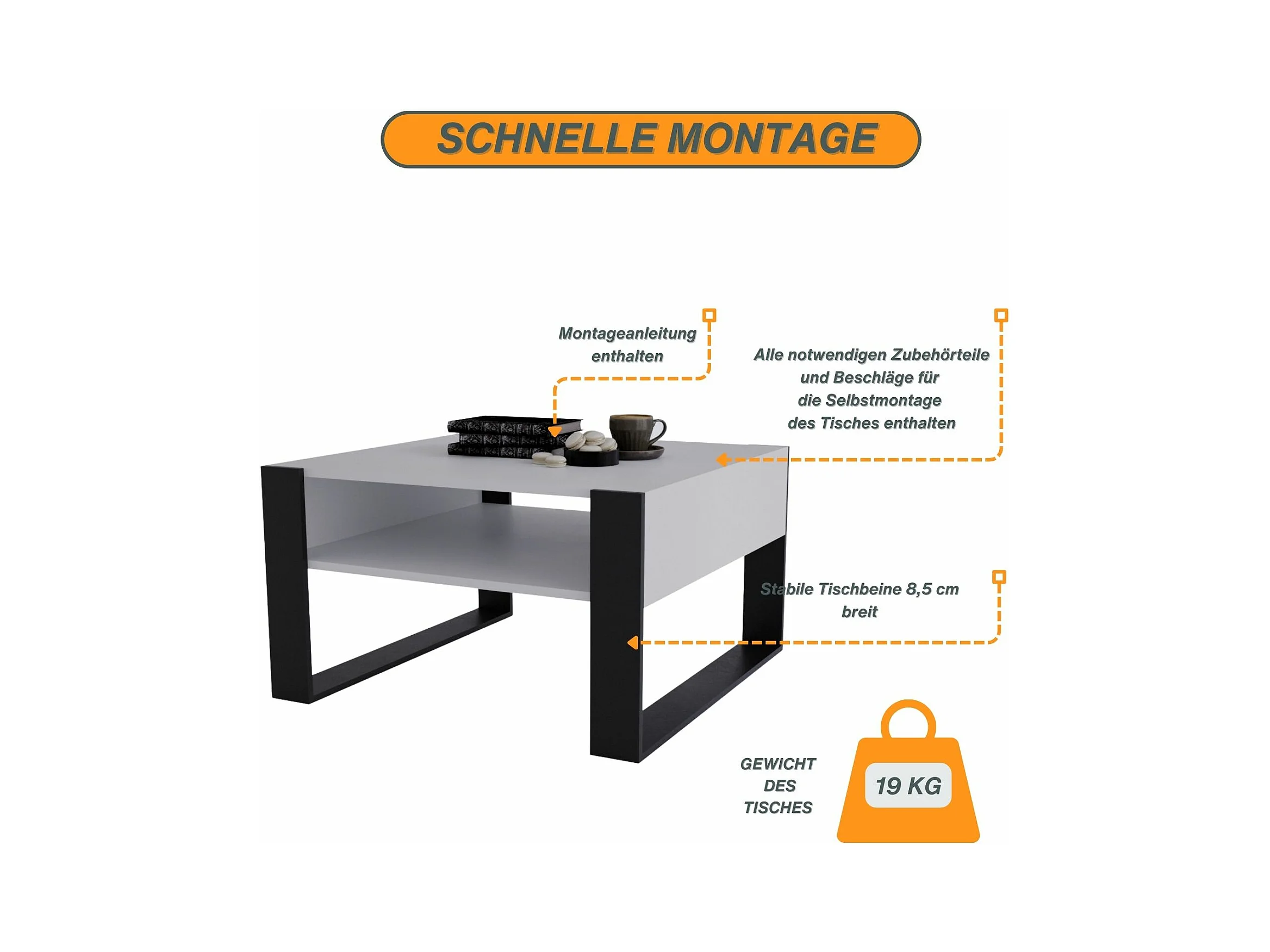 SCHNELLE MONTAGE

Montageanleitung enthalten

Alle notwendigen Zubehörteile und Beschläge für die Selbstmontage des Tisches enthalten

Stabile Tischbeine 8,5 cm breit

GEWICHT DES TISCHES

19 KG