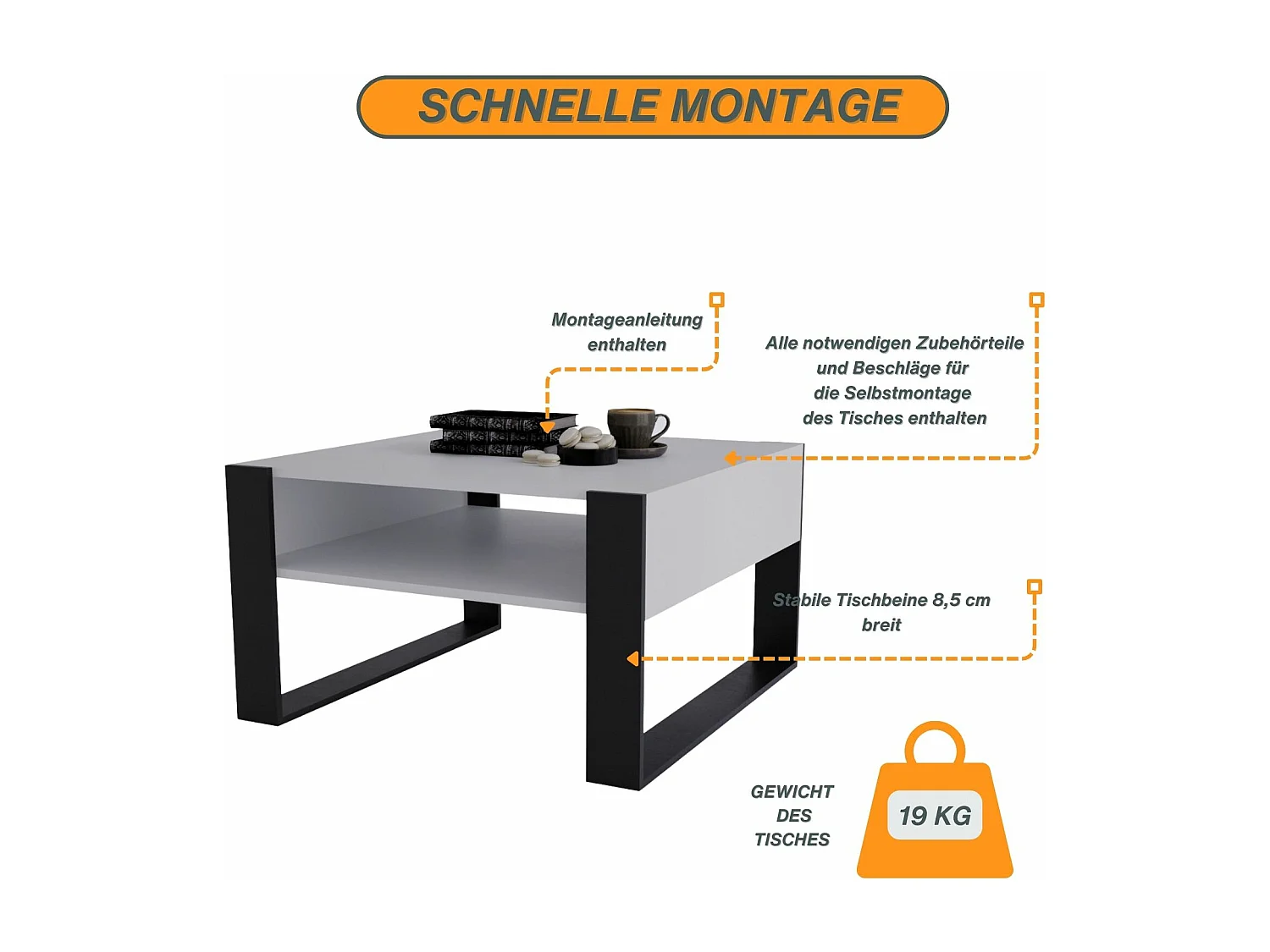 SCHNELLE MONTAGE

Montageanleitung enthalten

Alle notwendigen Zubehörteile und Beschläge für die Selbstmontage des Tisches enthalten

Stabile Tischbeine 8,5 cm breit

GEWICHT DES TISCHES

19 KG