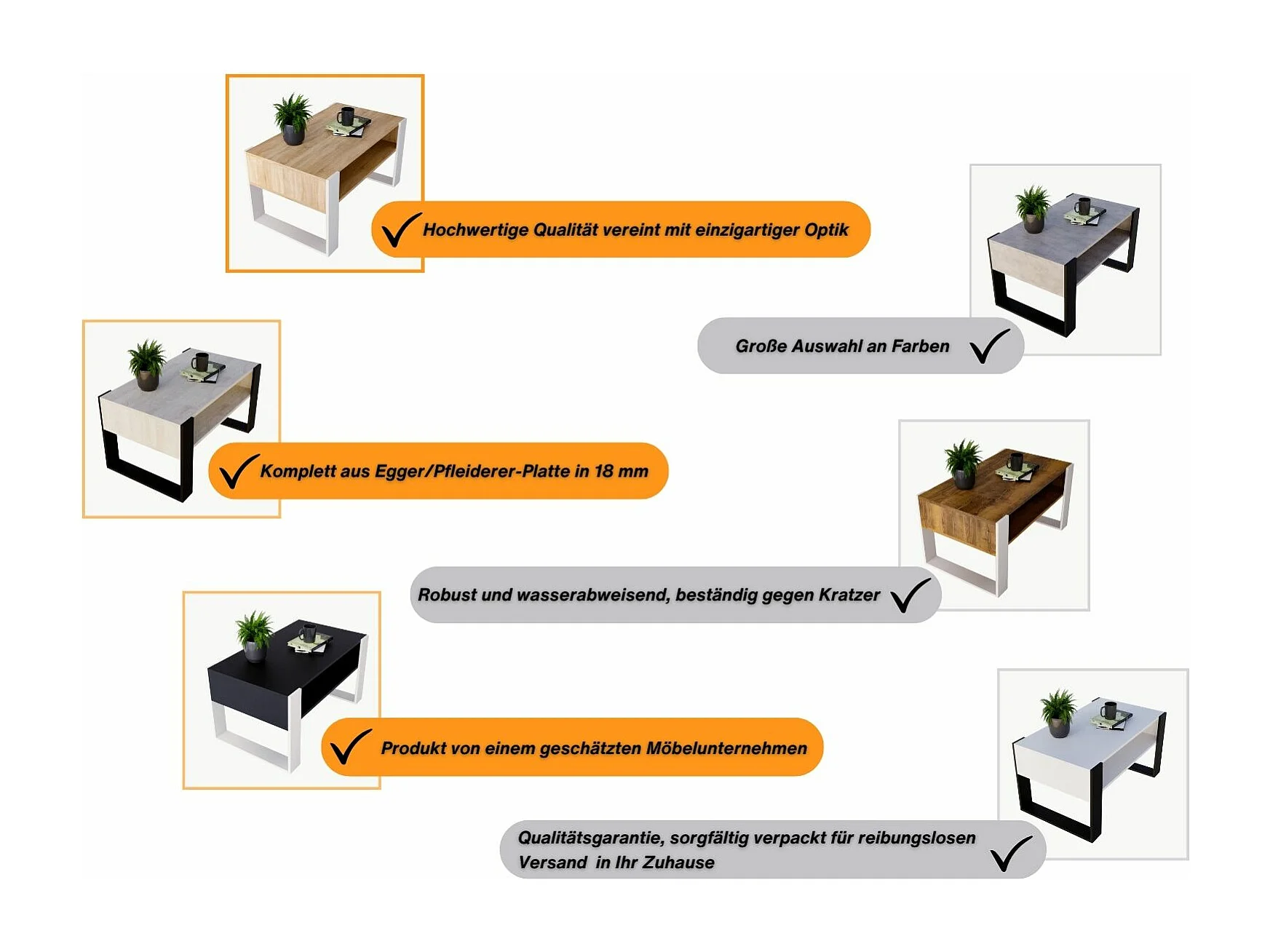 Hochwertige Qualität vereint mit einzigartiger Optik

Große Auswahl an Farben

Komplett aus Egger/Pfleiderer-Platte in 18 mm

Robust und wasserabweisend, beständig gegen Kratzer

Produkt von einem geschätzten Möbelunternehmen

Qualitätsgarantie, sorgfältig verpackt für reibungslosen Versand in Ihr Zuhause