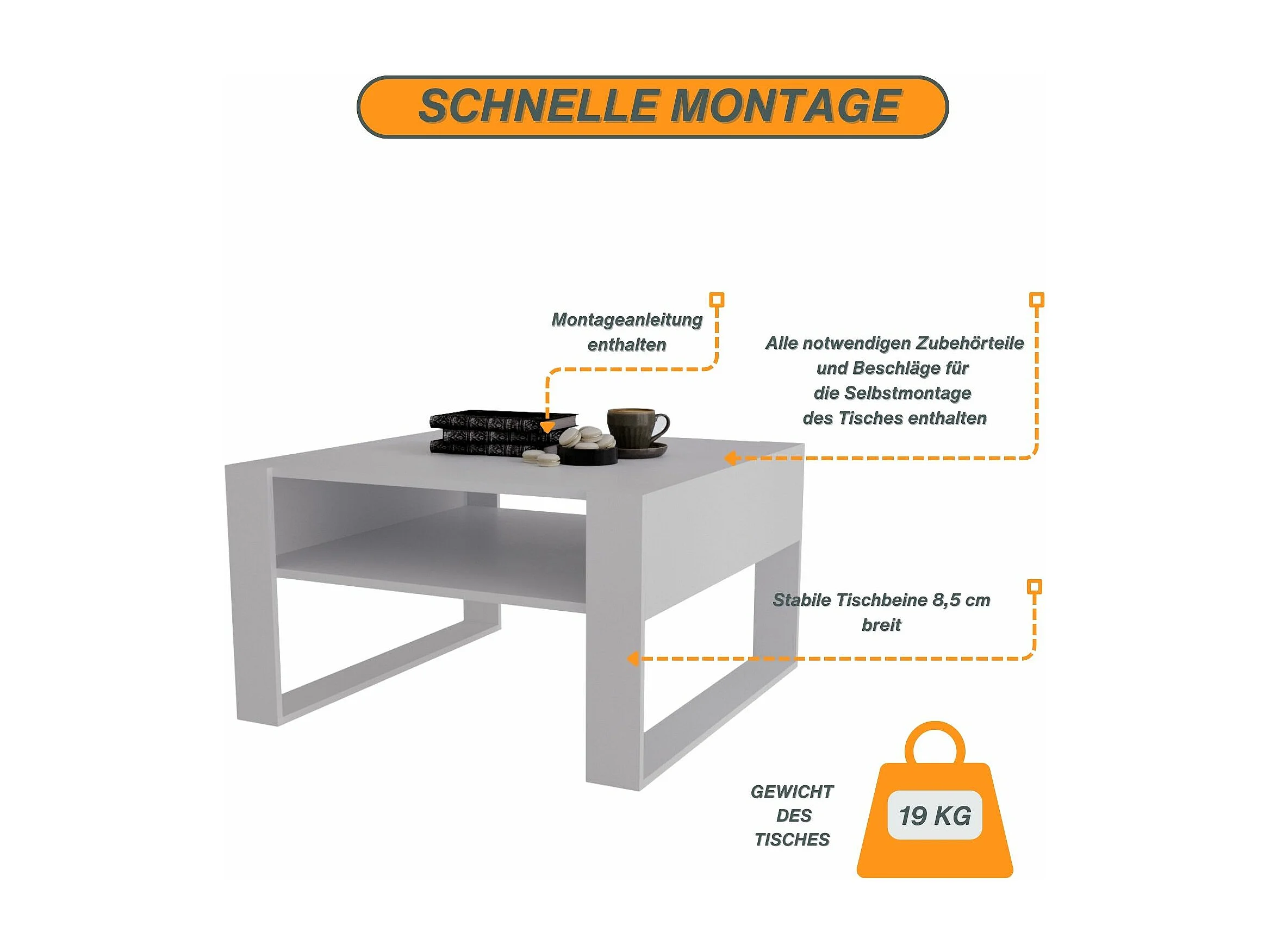 SCHNELLE MONTAGE

Montageanleitung enthalten

Alle notwendigen Zubehörteile und Beschläge für die Selbstmontage des Tisches enthalten

Stabile Tischbeine 8,5 cm breit

GEWICHT DES TISCHES

19 KG