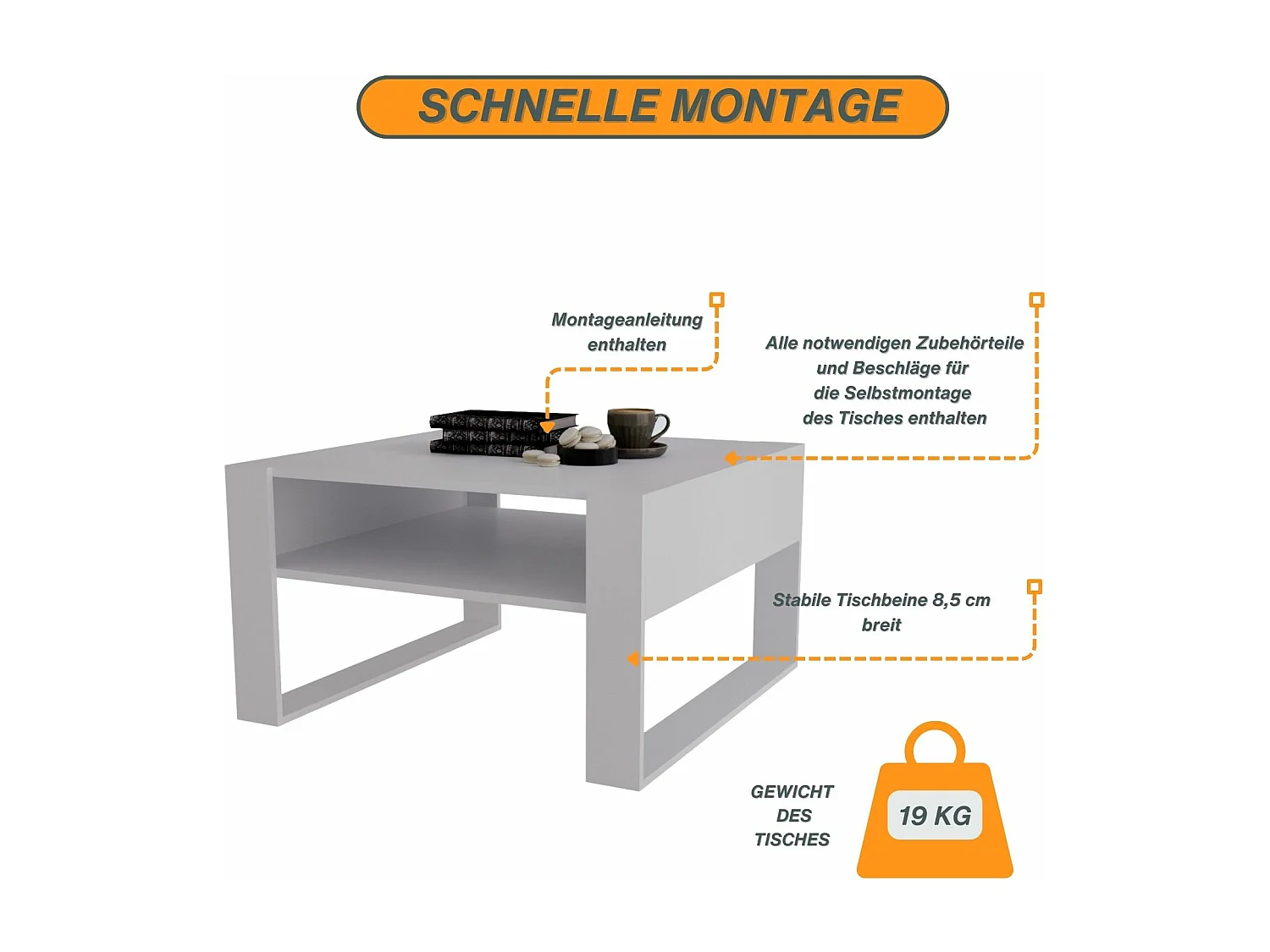 SCHNELLE MONTAGE

Montageanleitung enthalten

Alle notwendigen Zubehörteile und Beschläge für die Selbstmontage des Tisches enthalten

Stabile Tischbeine 8,5 cm breit

GEWICHT DES TISCHES

19 KG