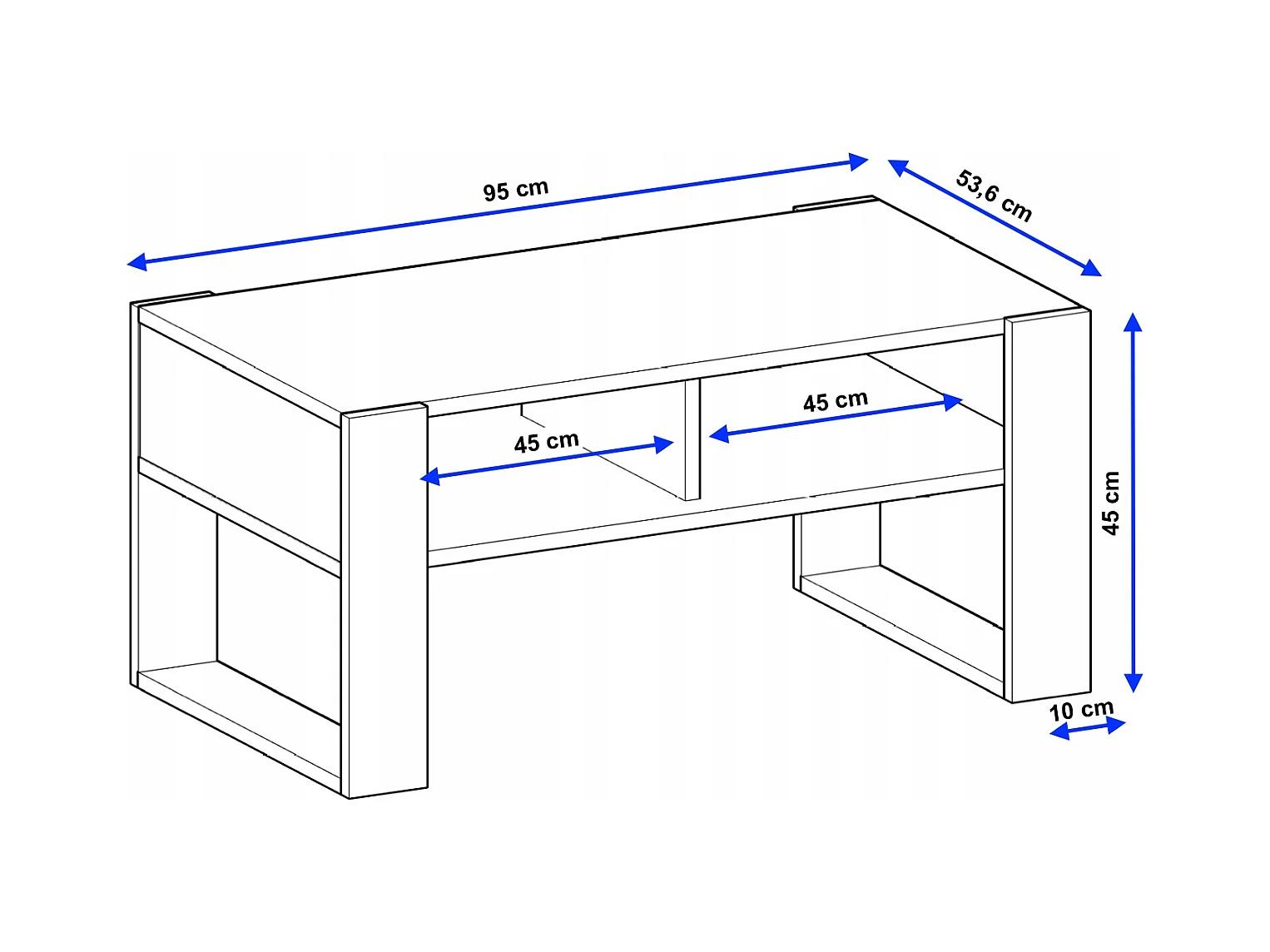 95 cm
53,6 cm
45 cm
45 cm
45 cm
10 cm